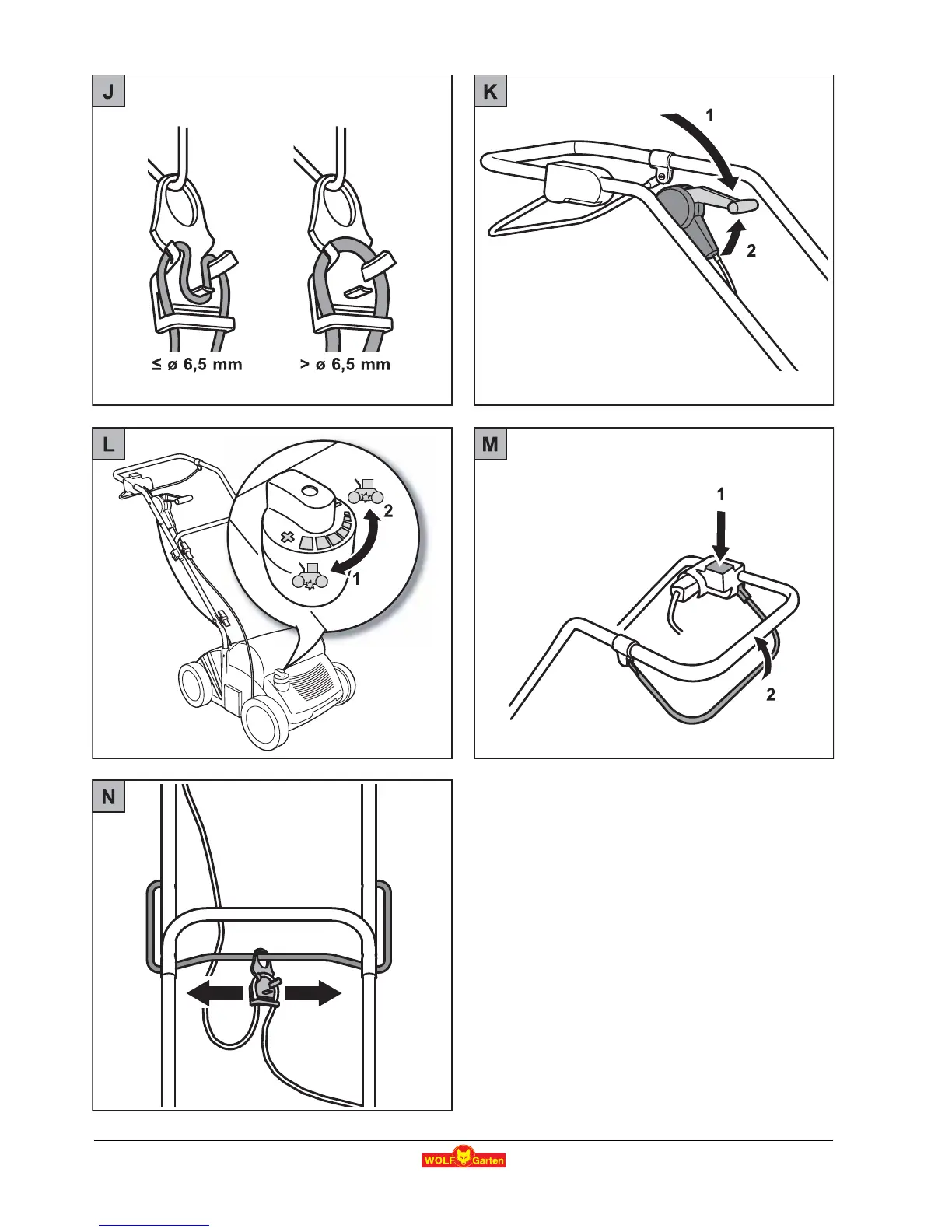 J

≤ ø 6,5 mm

> ø 6,5 mm

K

1

2

L

2

1

M

1

2

N

WOLF Garten