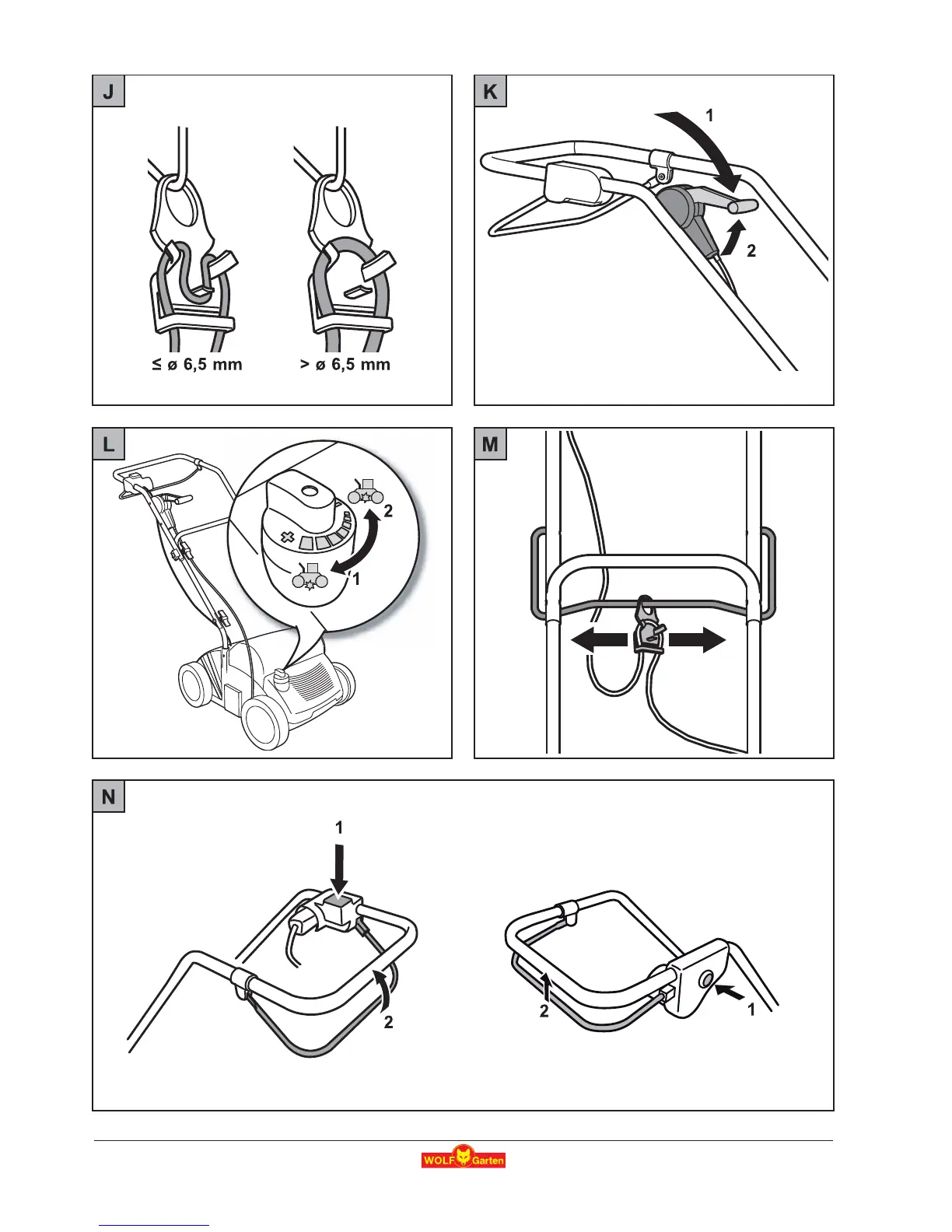 J

≤ ø 6,5 mm

> ø 6,5 mm

K

1

2

L

2

1

M

N

1

2

2

1

WOLF Garten