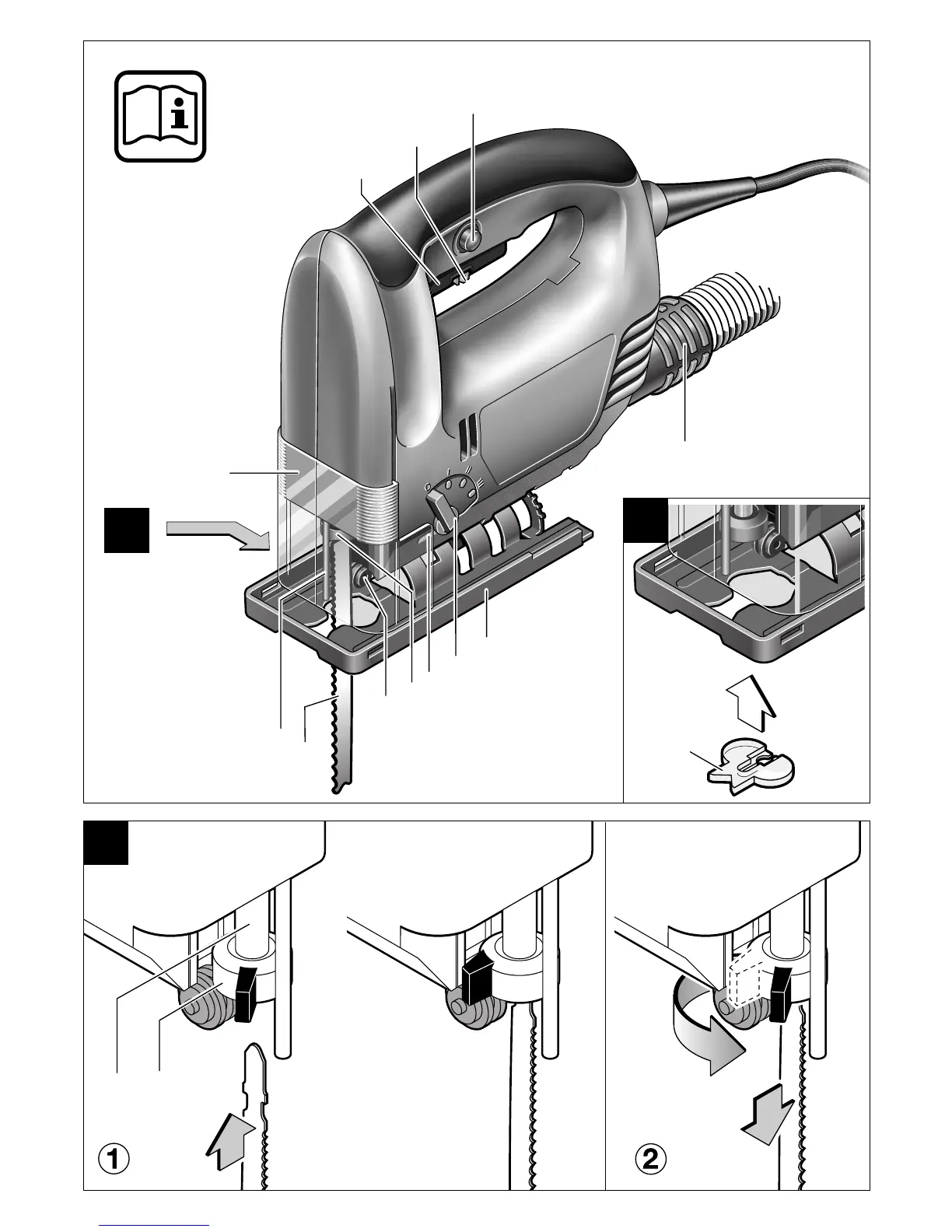 ①

②