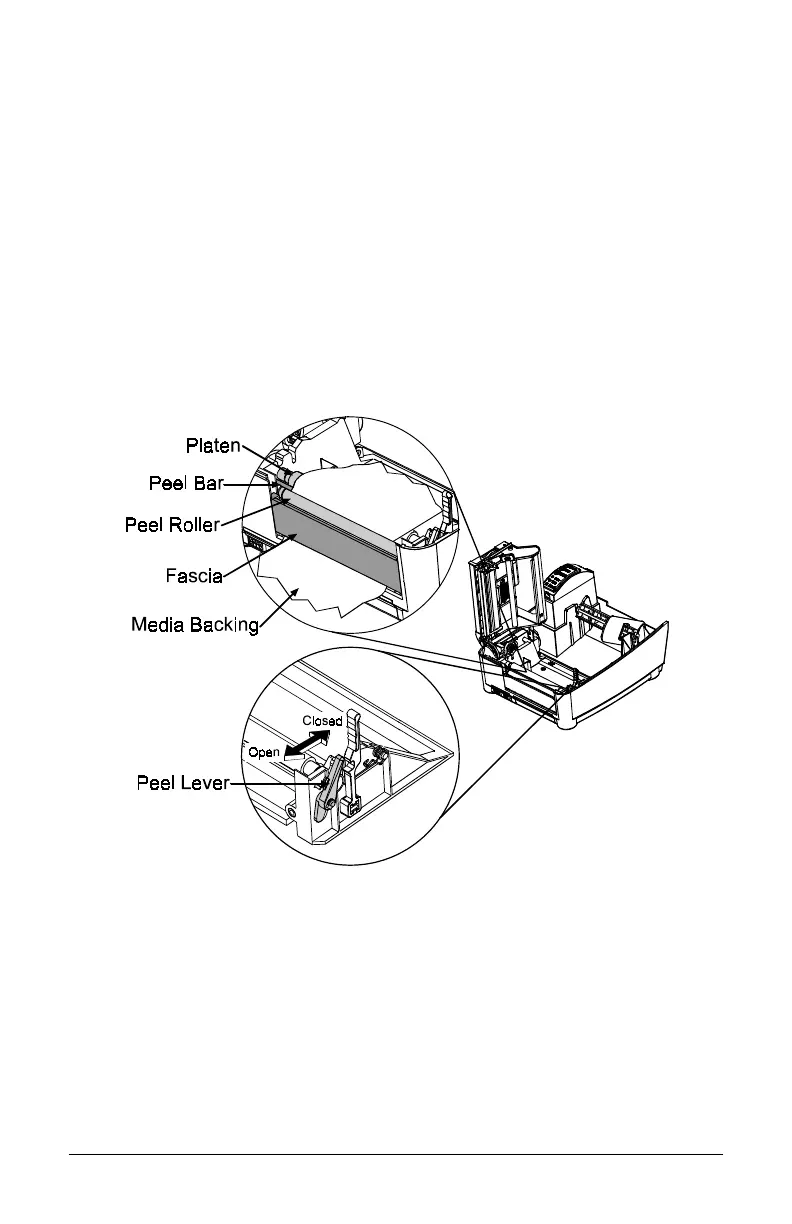 Platen
Peel Bar
Peel Roller
Fascia
Media Backing
Closed
Open
Peel Lever