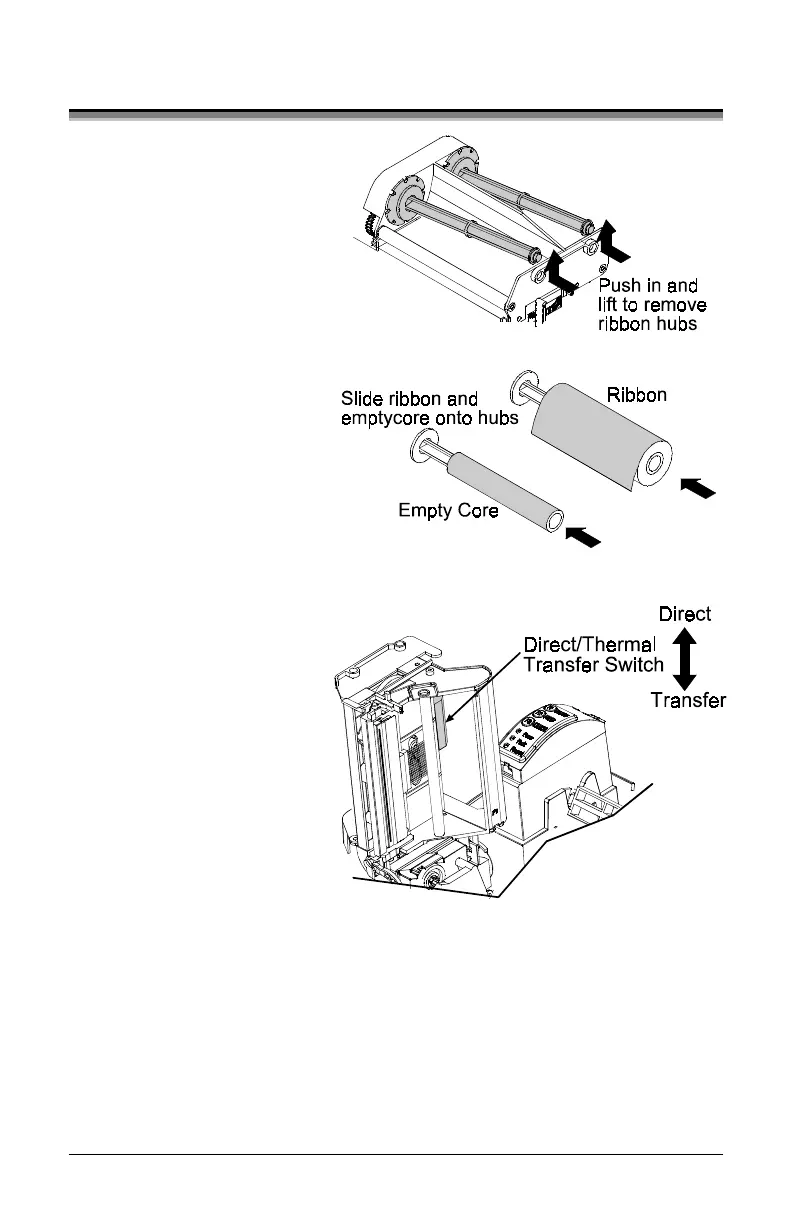 Push in and lift to remove ribbon hubs

Slide ribbon and emptycore onto hubs

Ribbon

Empty Core

Direct

Direct/Thermal Transfer Switch

Transfer