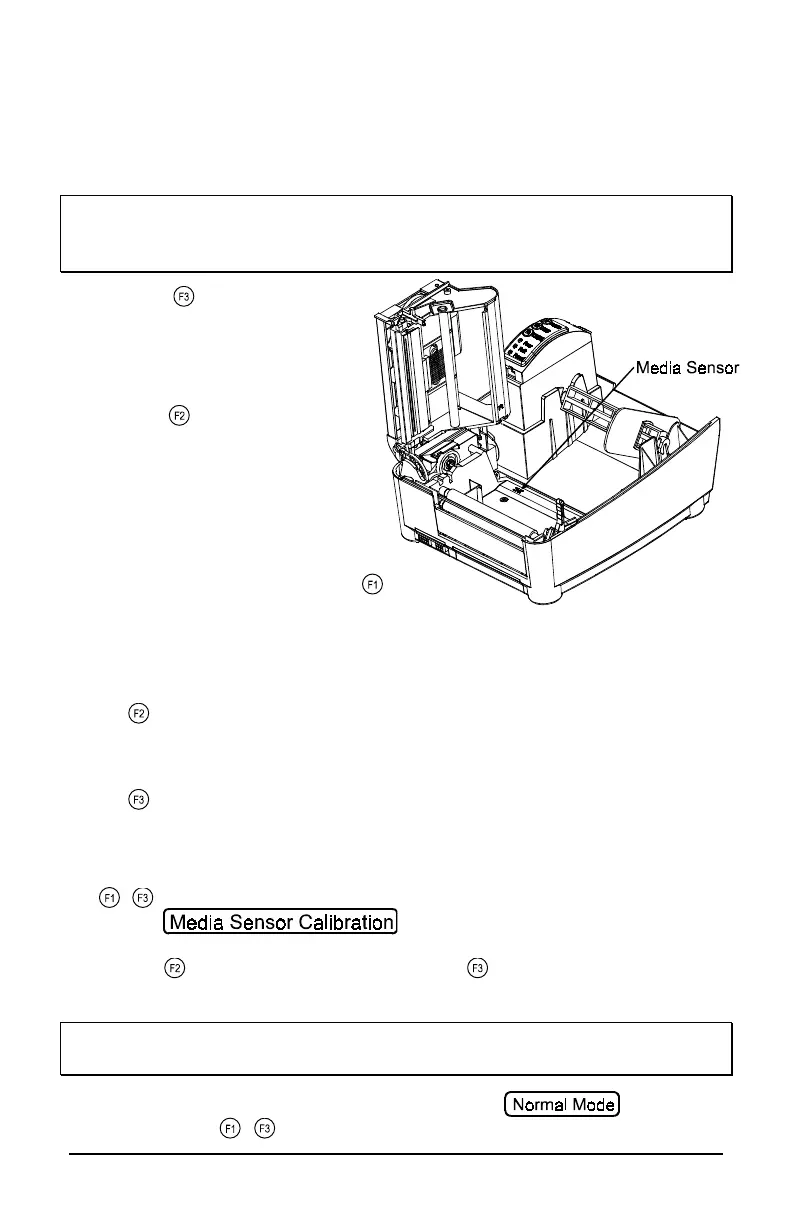 F3

Media Sensor

F2

F1

F2

F3

F1 F3

Media Sensor Calibration

F2 F3

Normal Mode

F1 F3