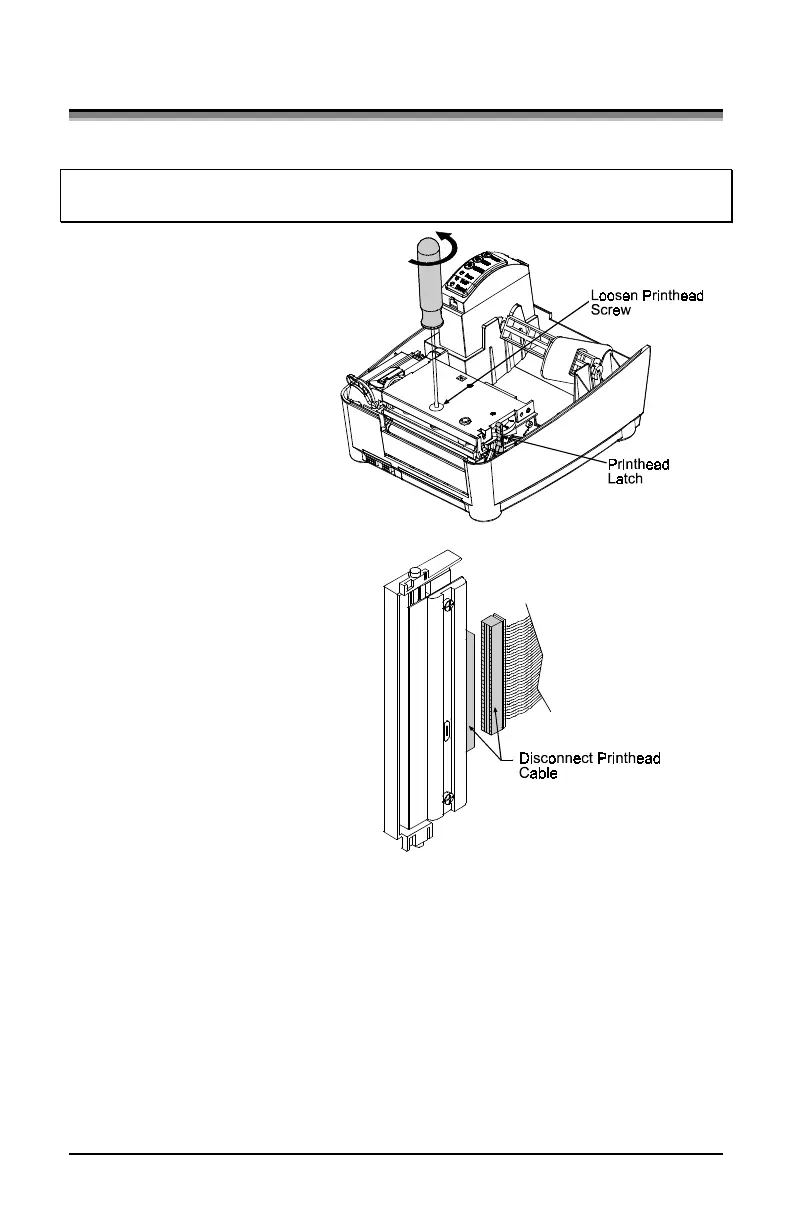 Loosen Printhead Screw

Printhead Latch

Disconnect Printhead Cable