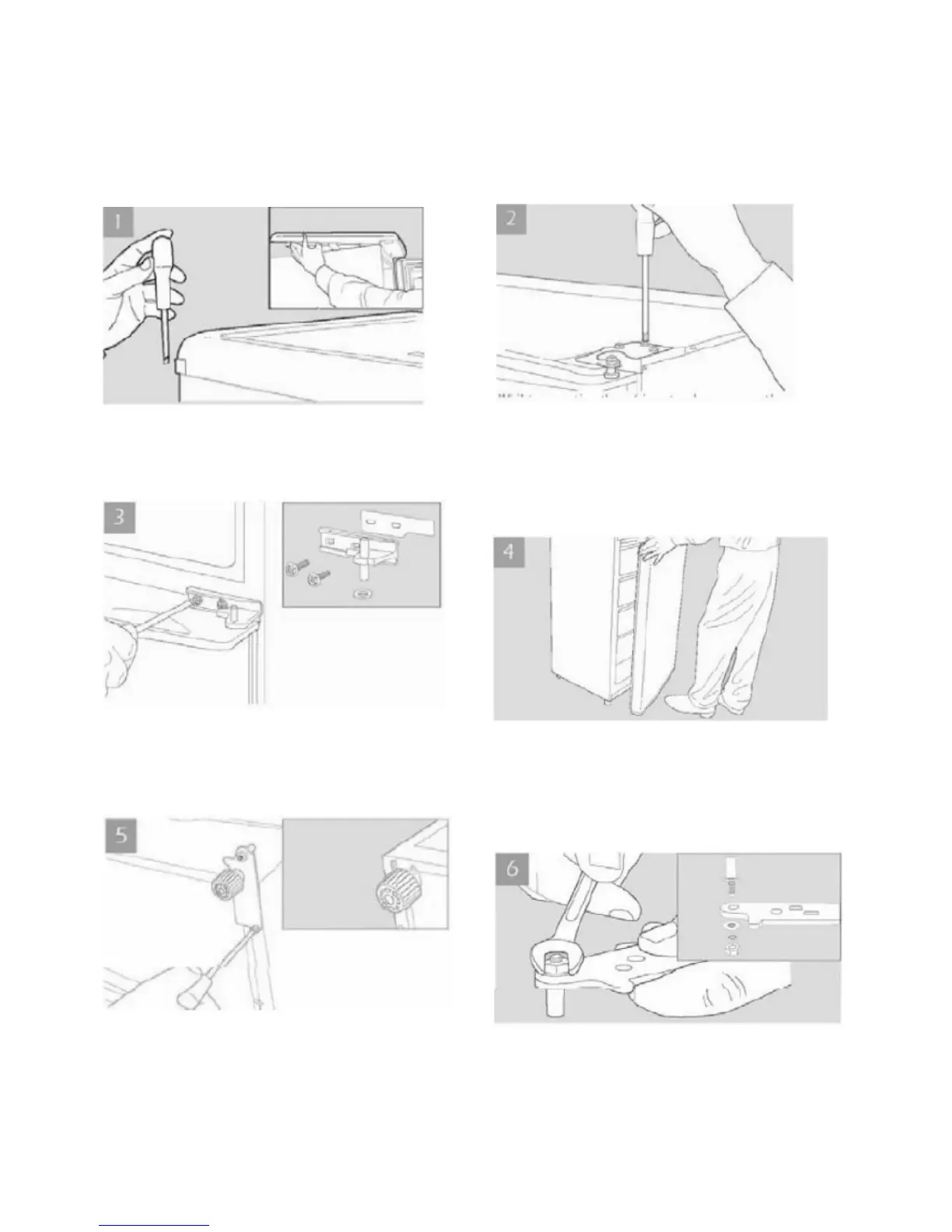 1

2

3

4

5

6