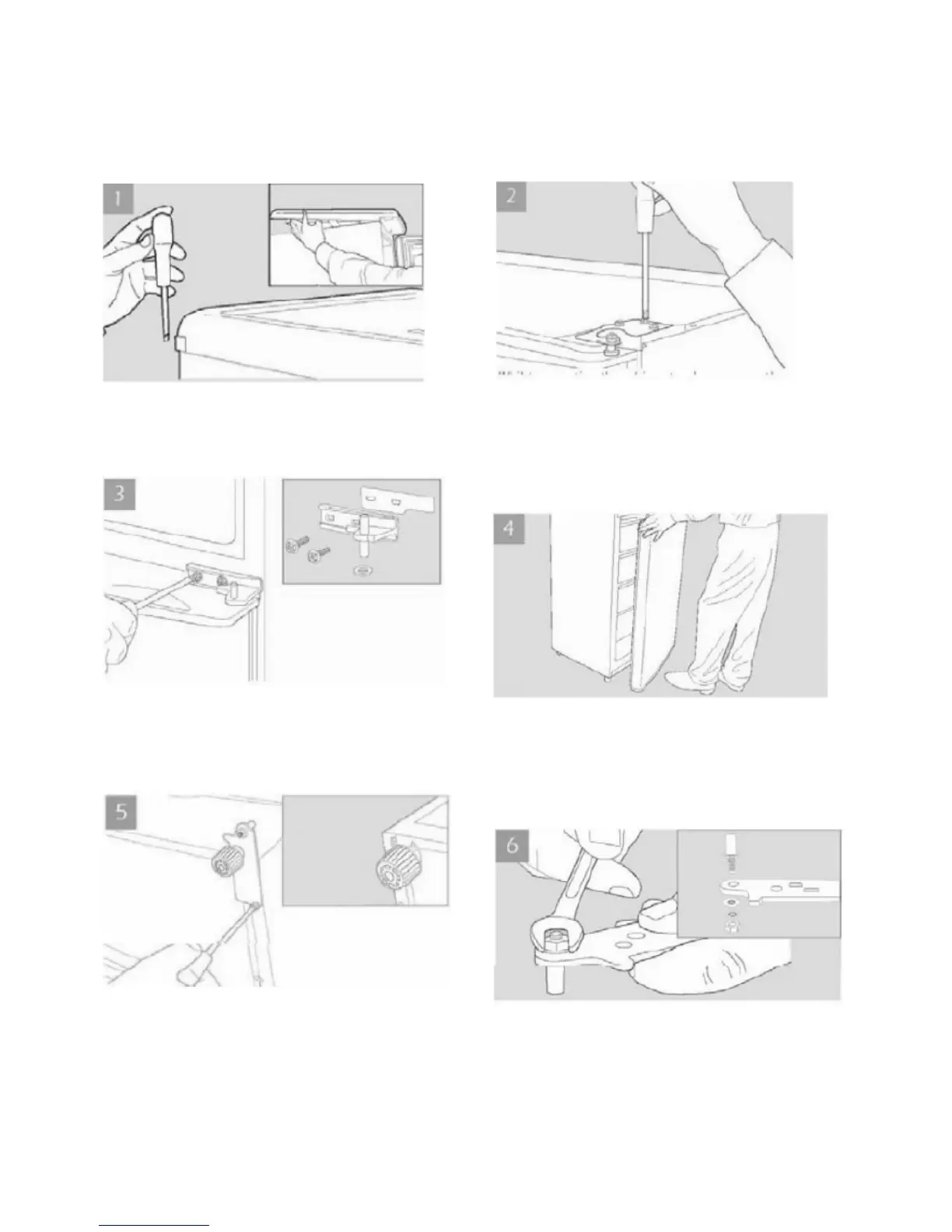 1

2

3

4

5

6