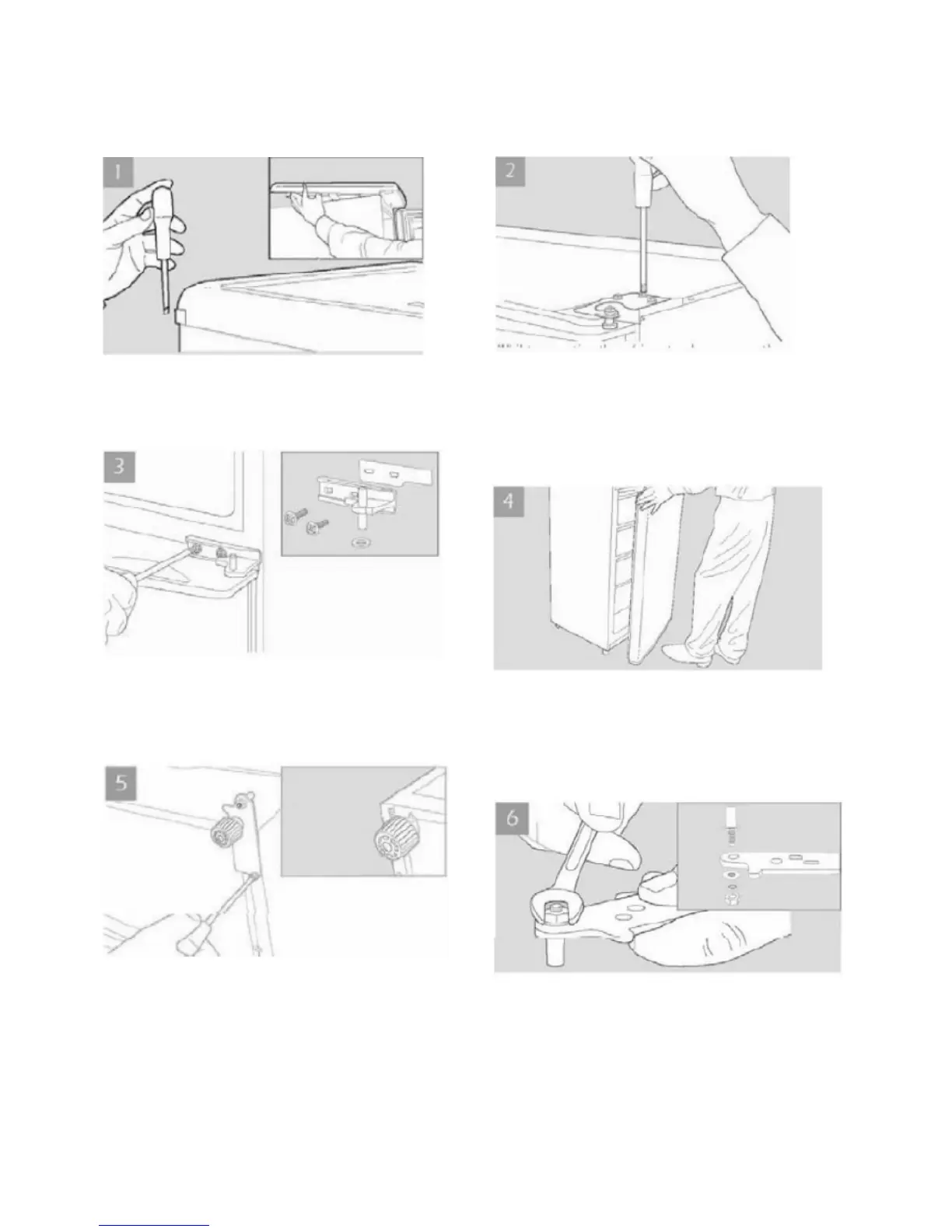 1

2

3

4

5

6