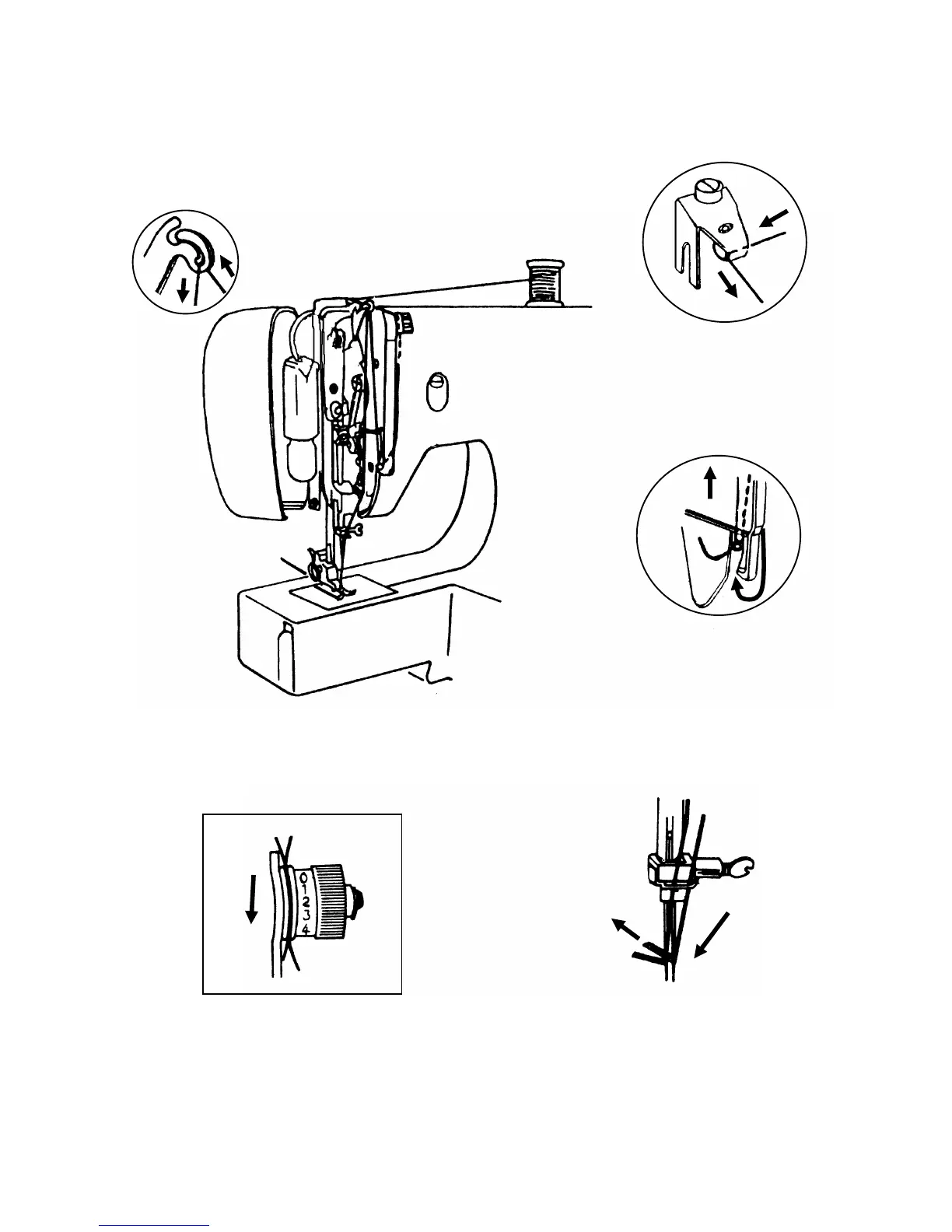 0
1
2
3
4