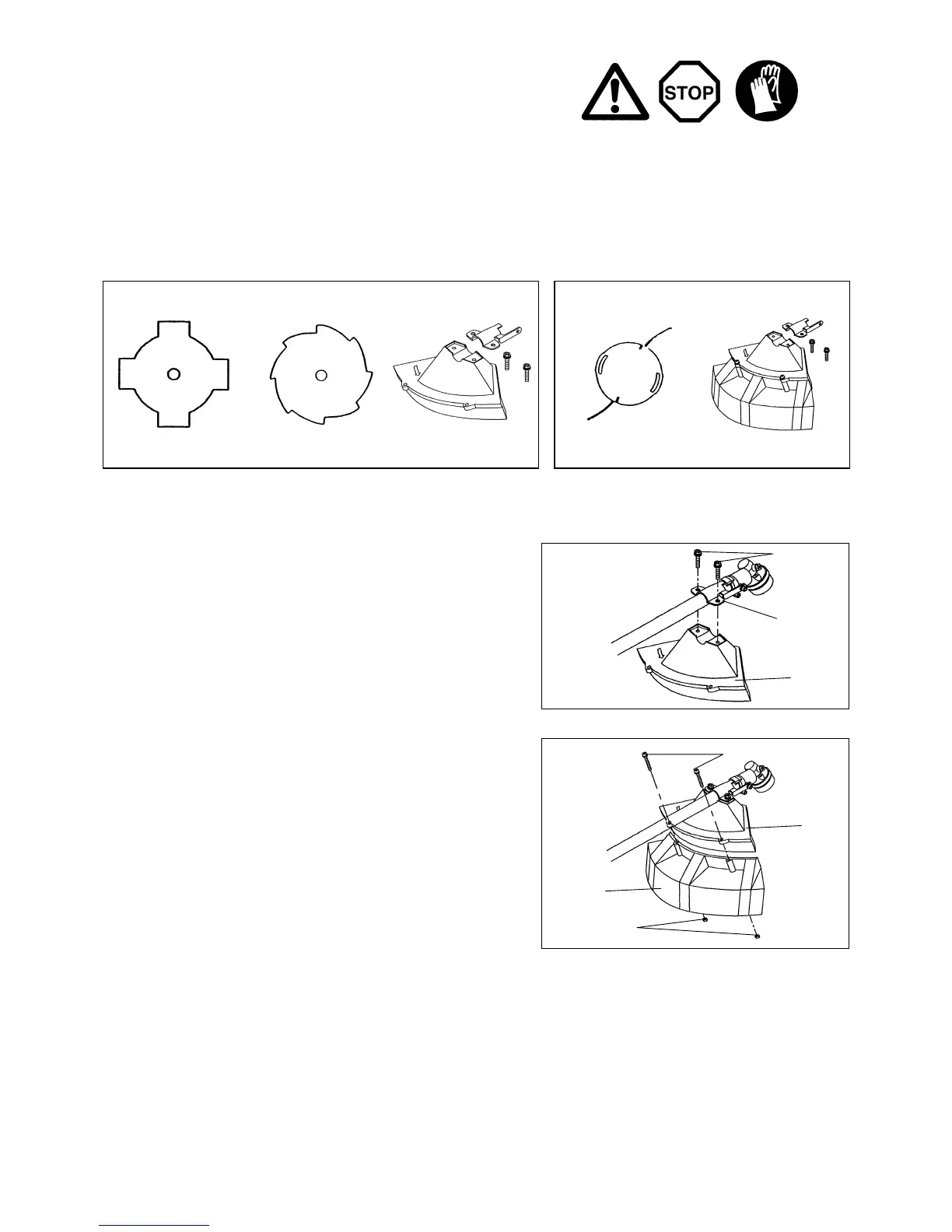 STOP