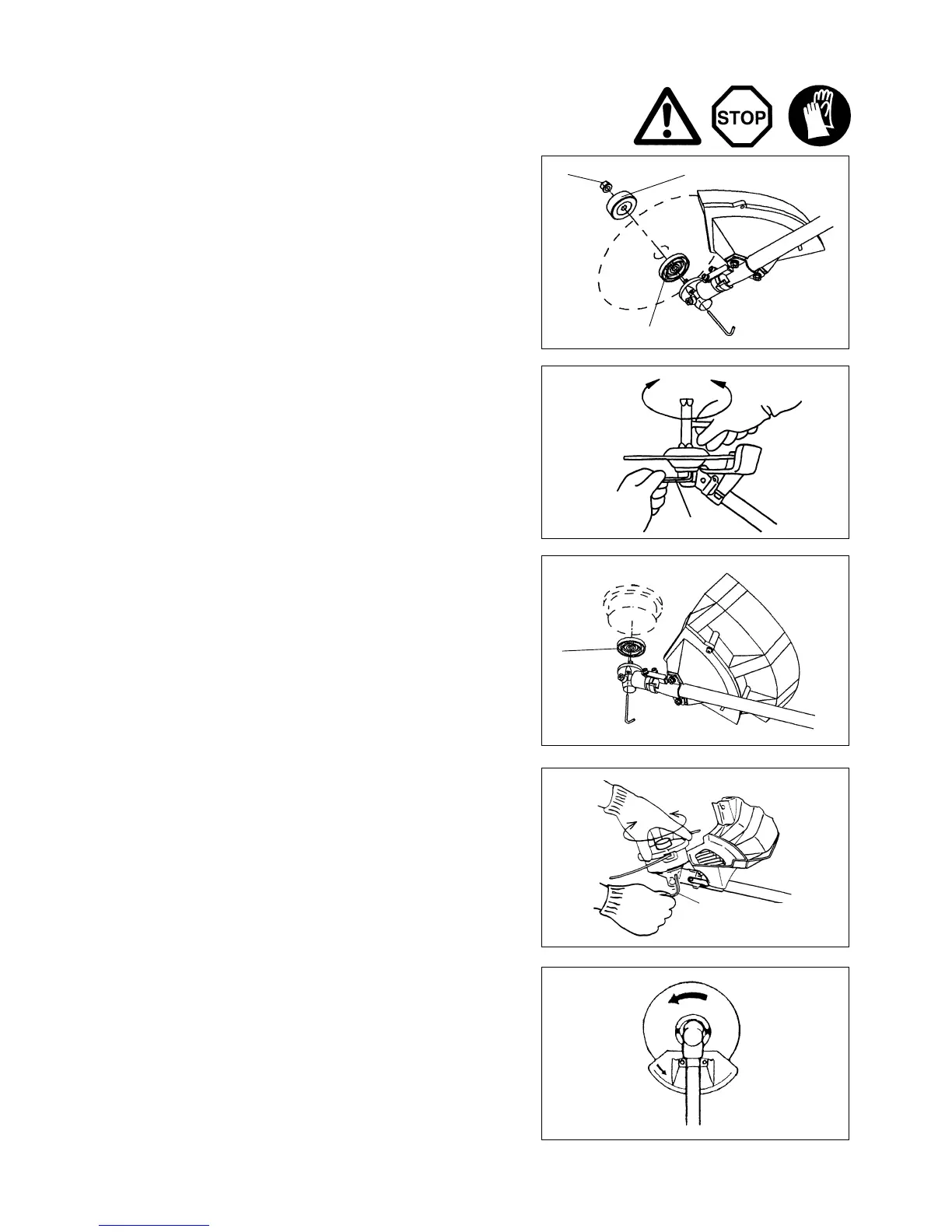 STOP