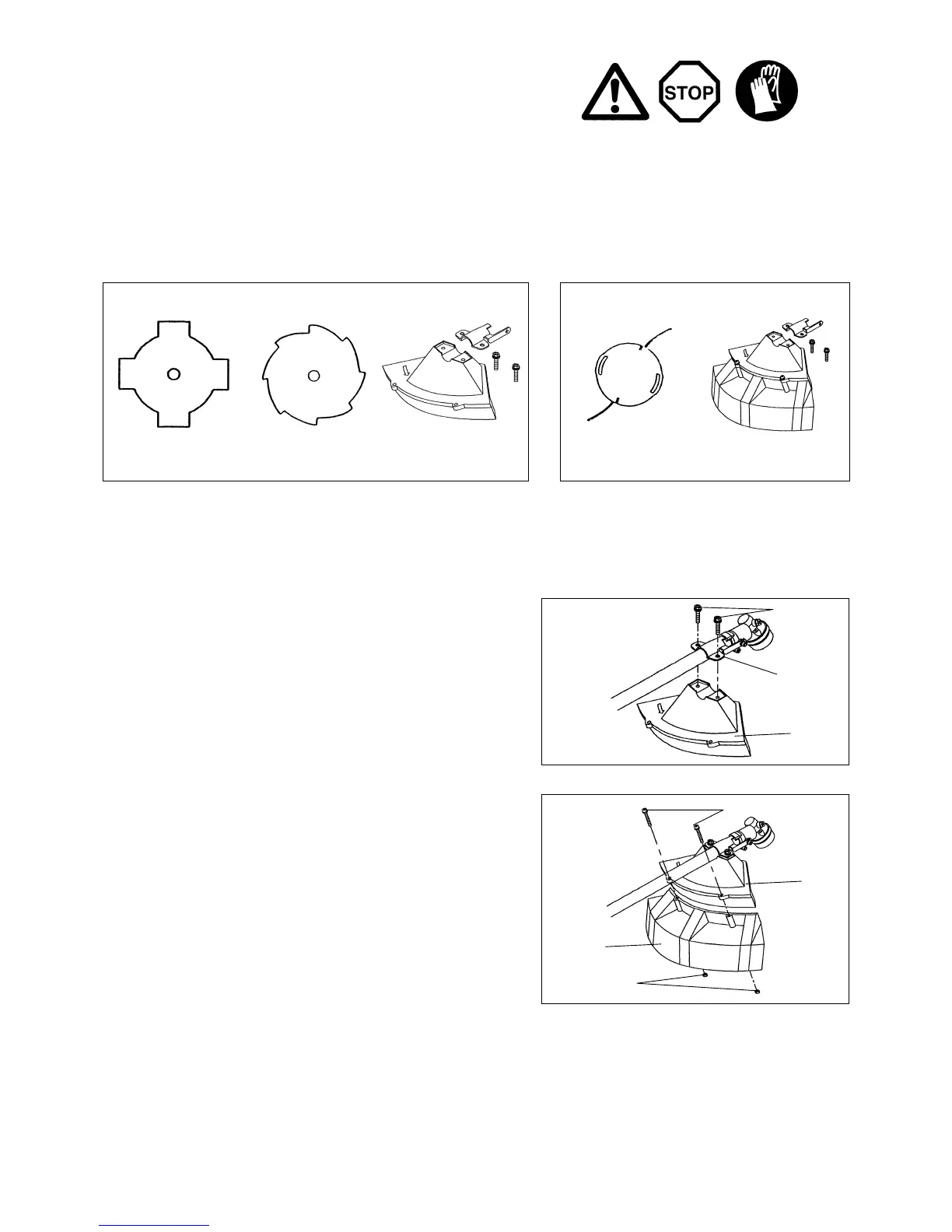 STOP