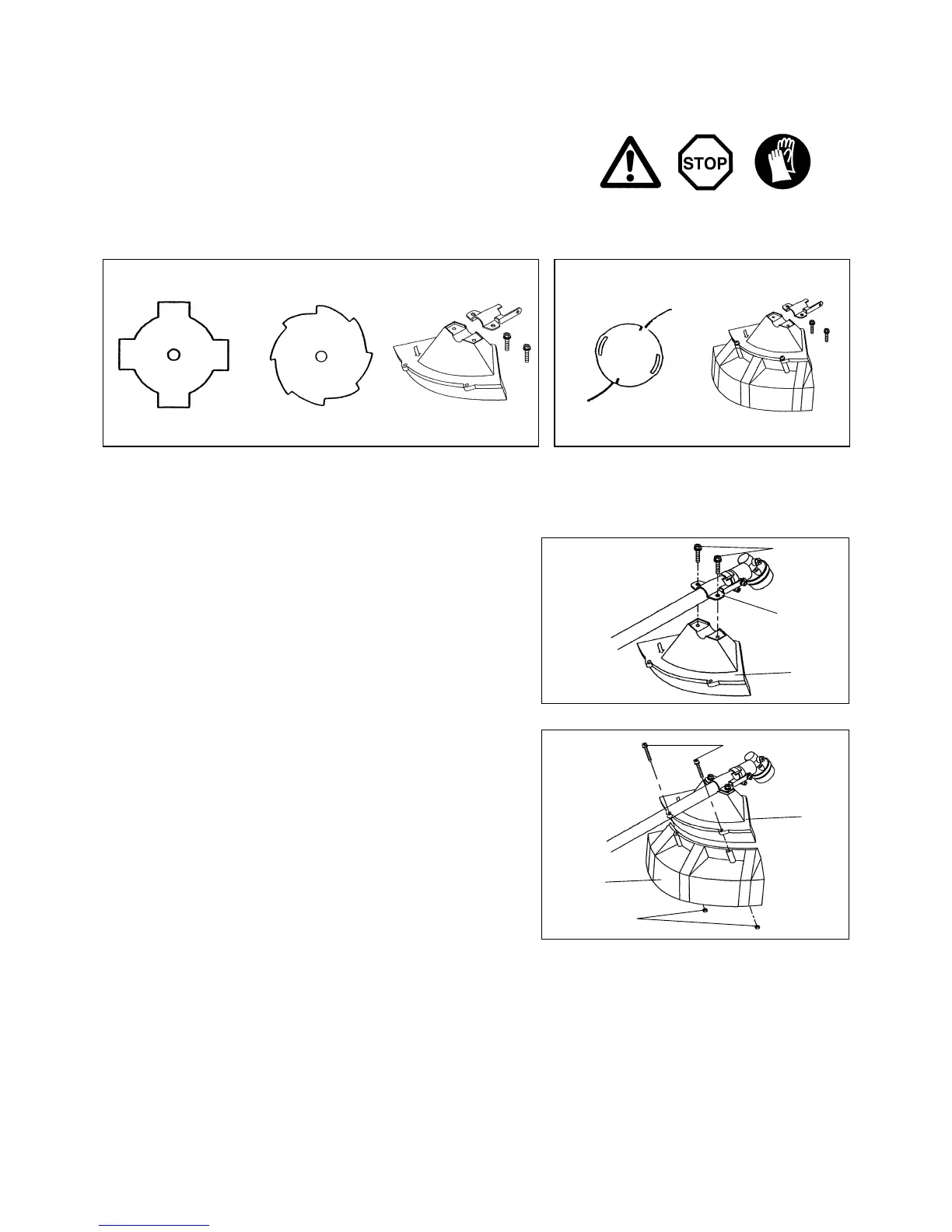 STOP