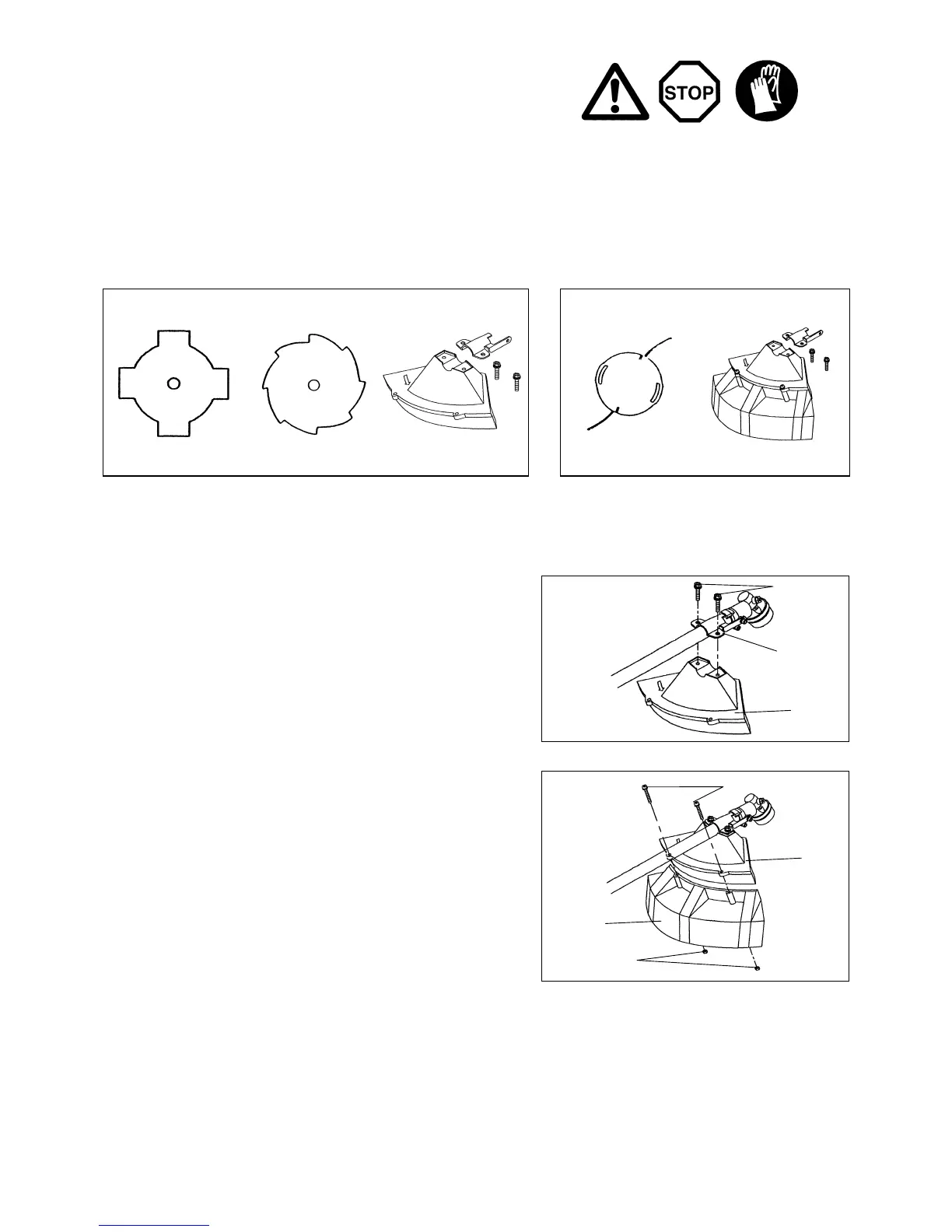 STOP