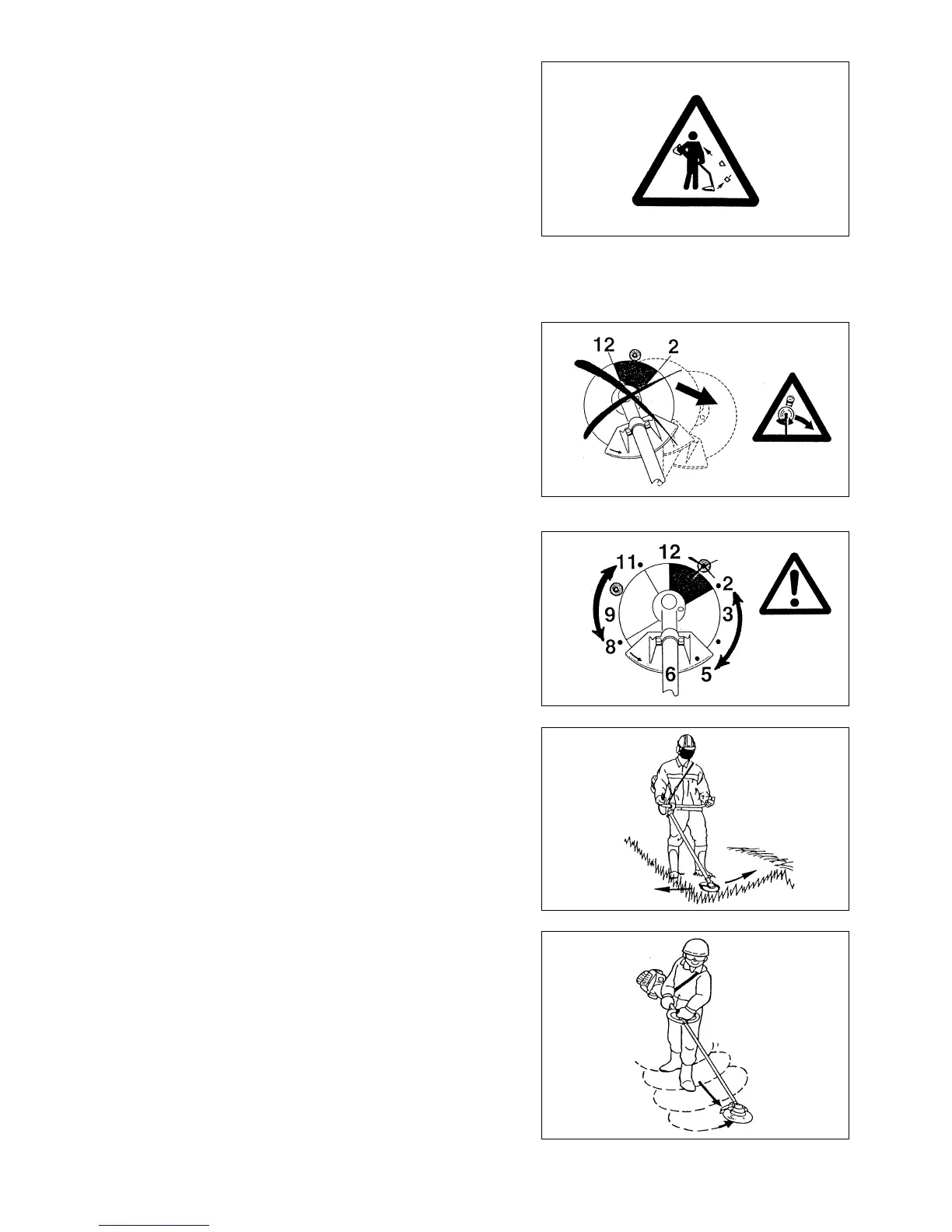 12
2

11
12
2
9
3
8
6
5