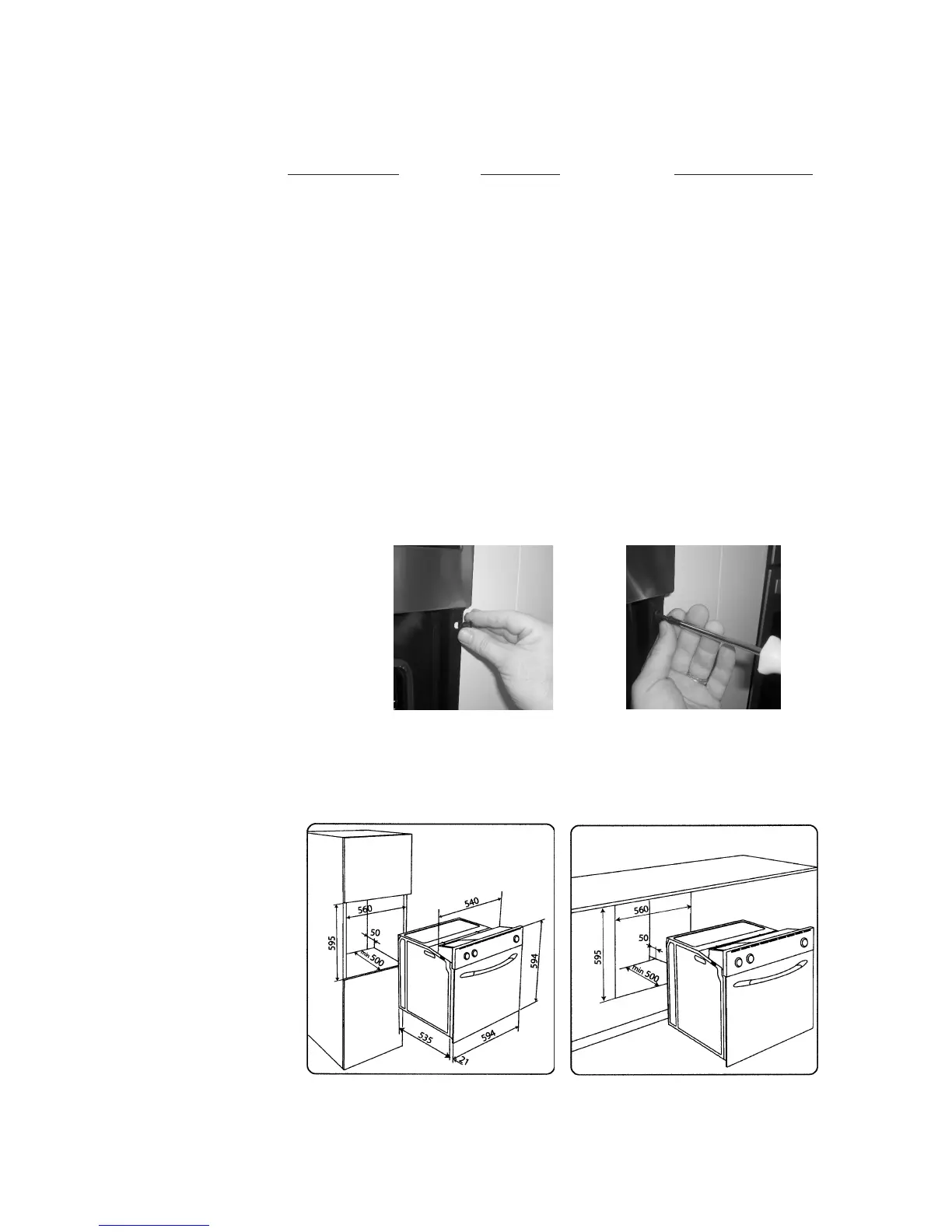 560

540

50

595

min 500

594

535

594

21

560

50

595

min 500