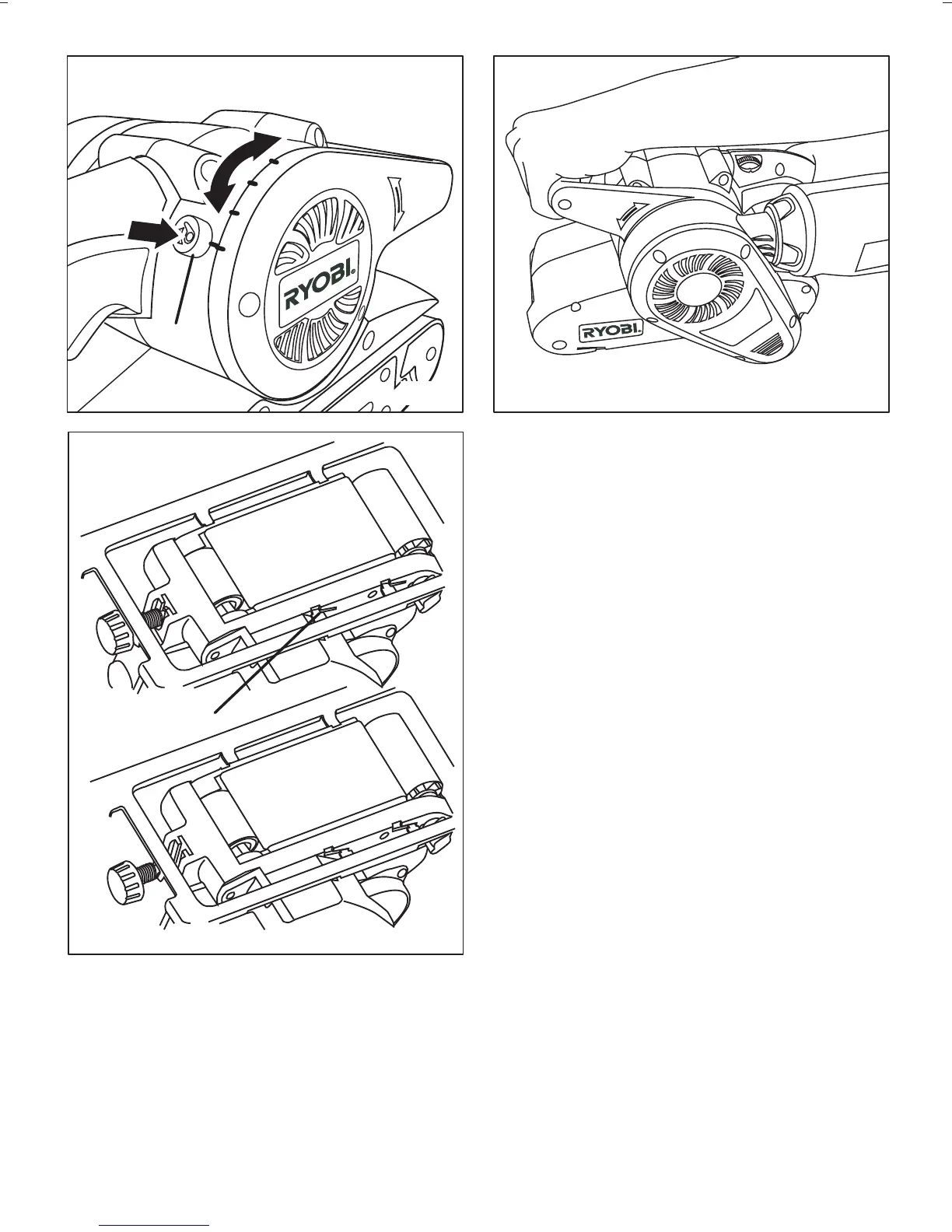 RYOBI.

RYOBI.