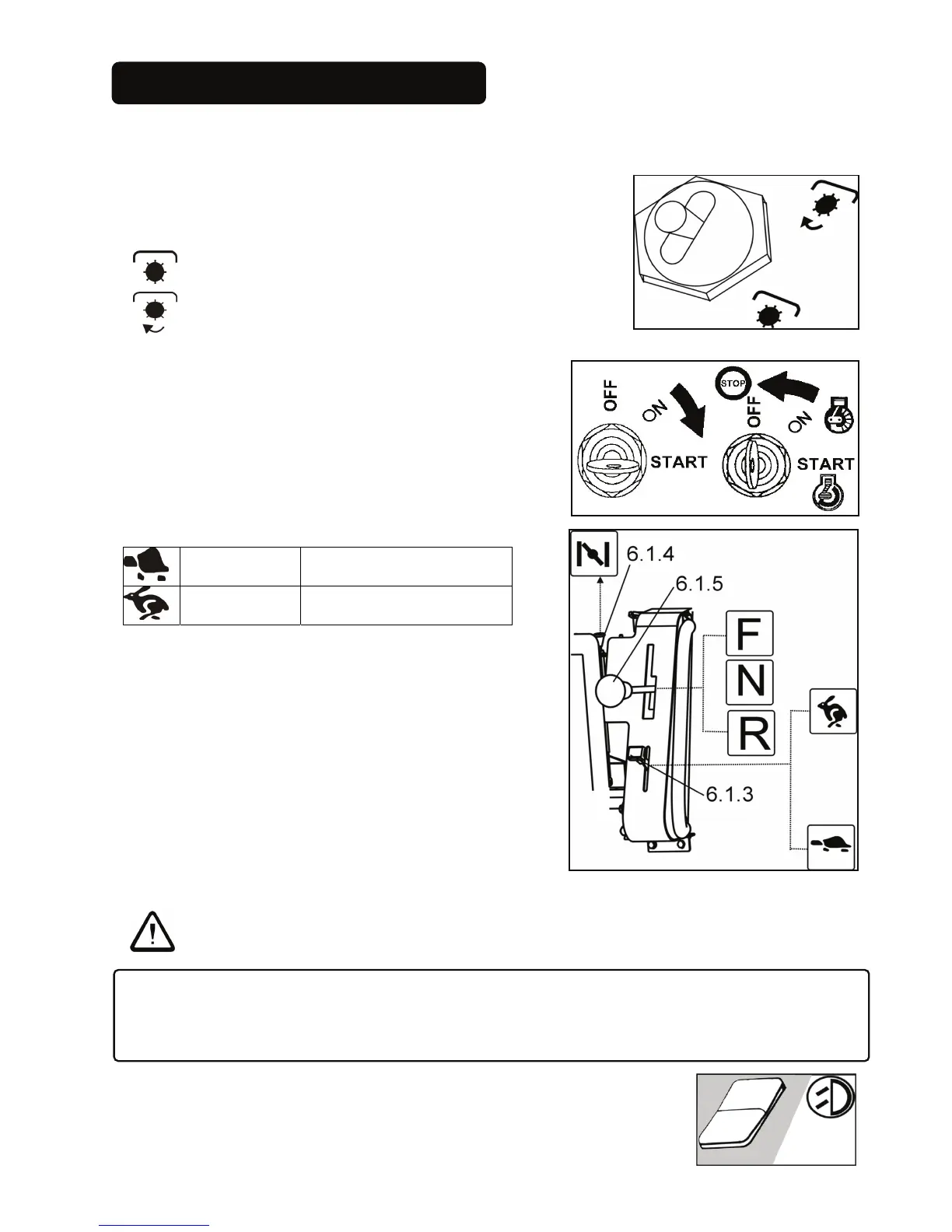 OFF

ON

START

STOP

OFF

ON

START

6.1.4

6.1.5

F

N

R

6.1.3