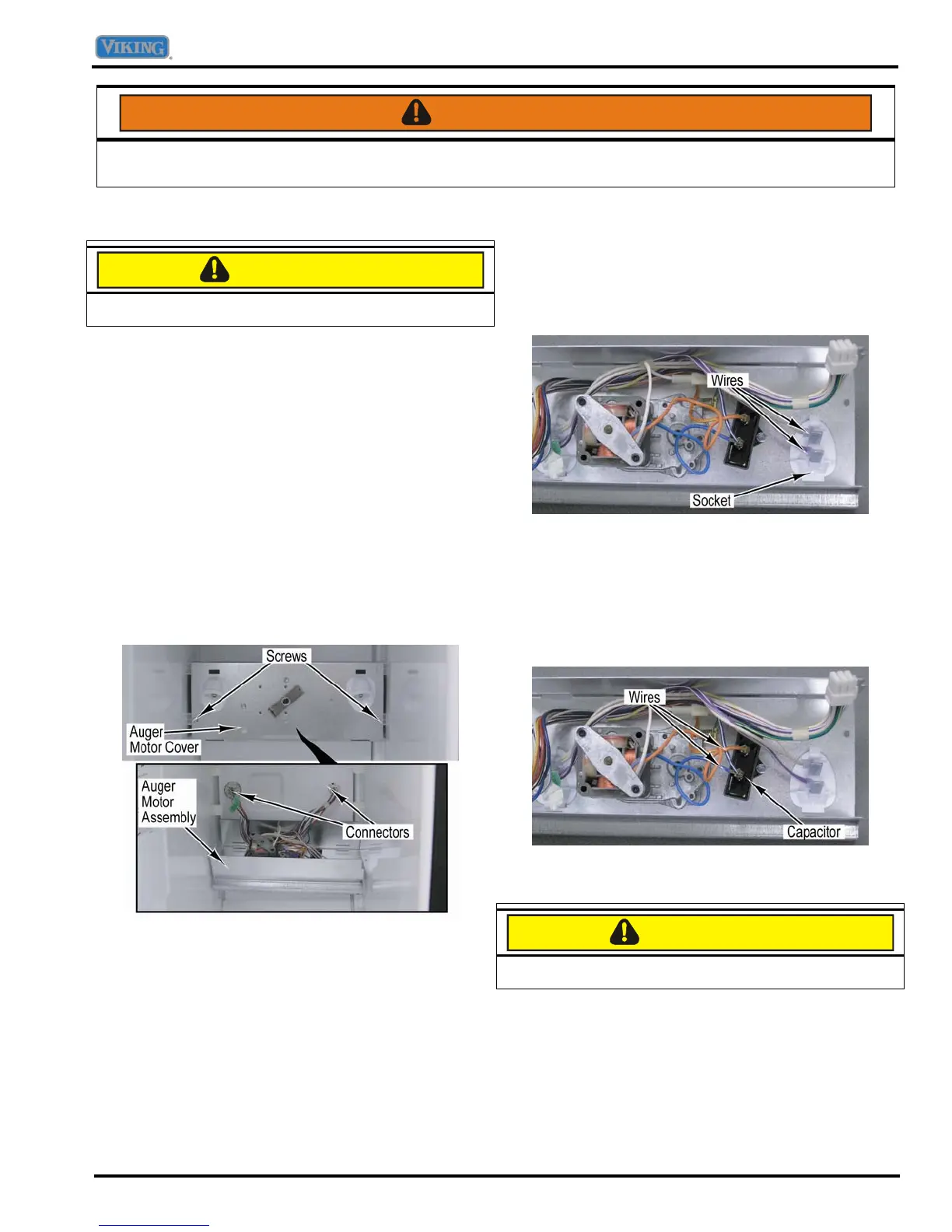 VIKING

Wires

Socket

Screws

Auger Motor Cover

Auger Motor Assembly

Connectors

Wires

Capacitor