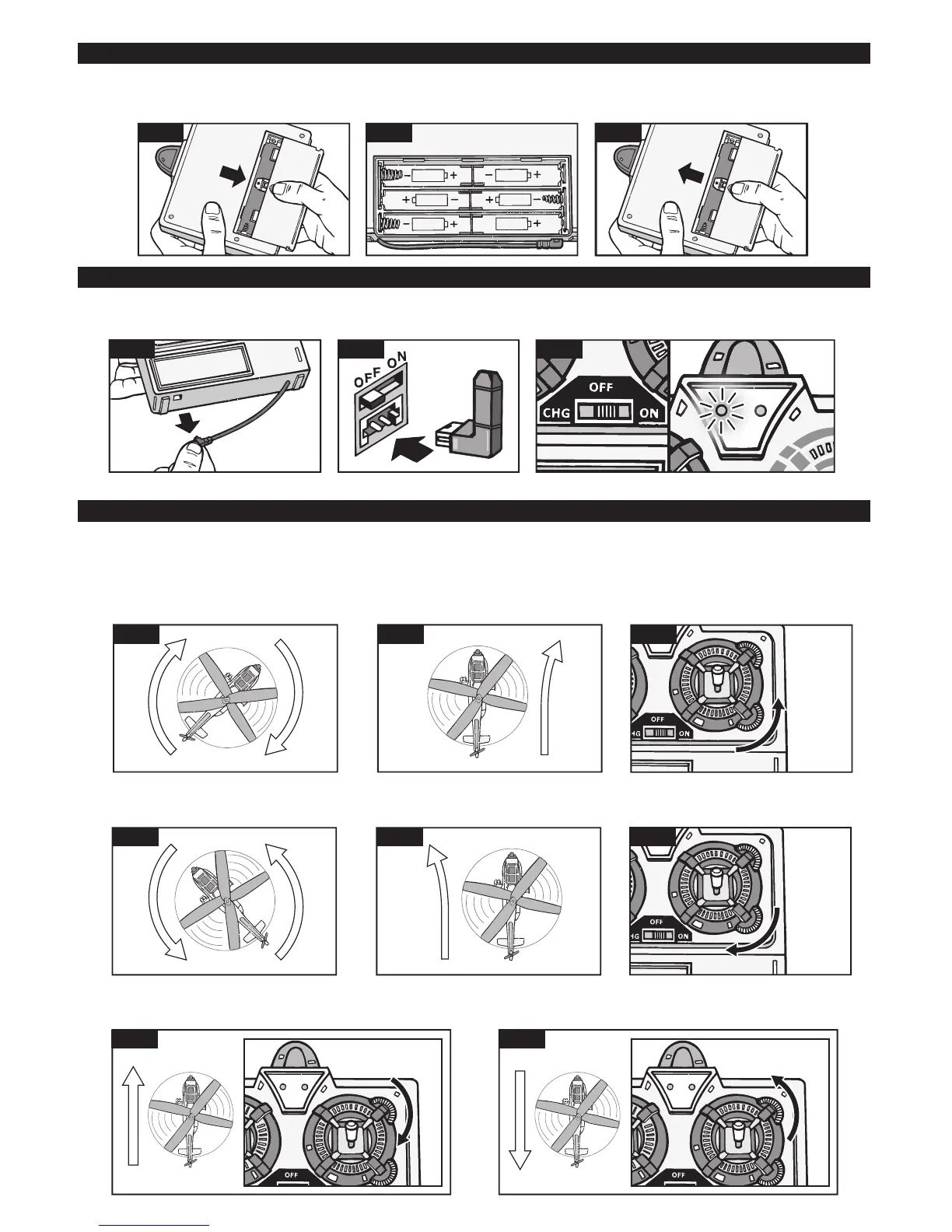 OFF ON

OFF

CHG ON

OFF

CHG ON

OFF

CHG ON

OFF

OFF