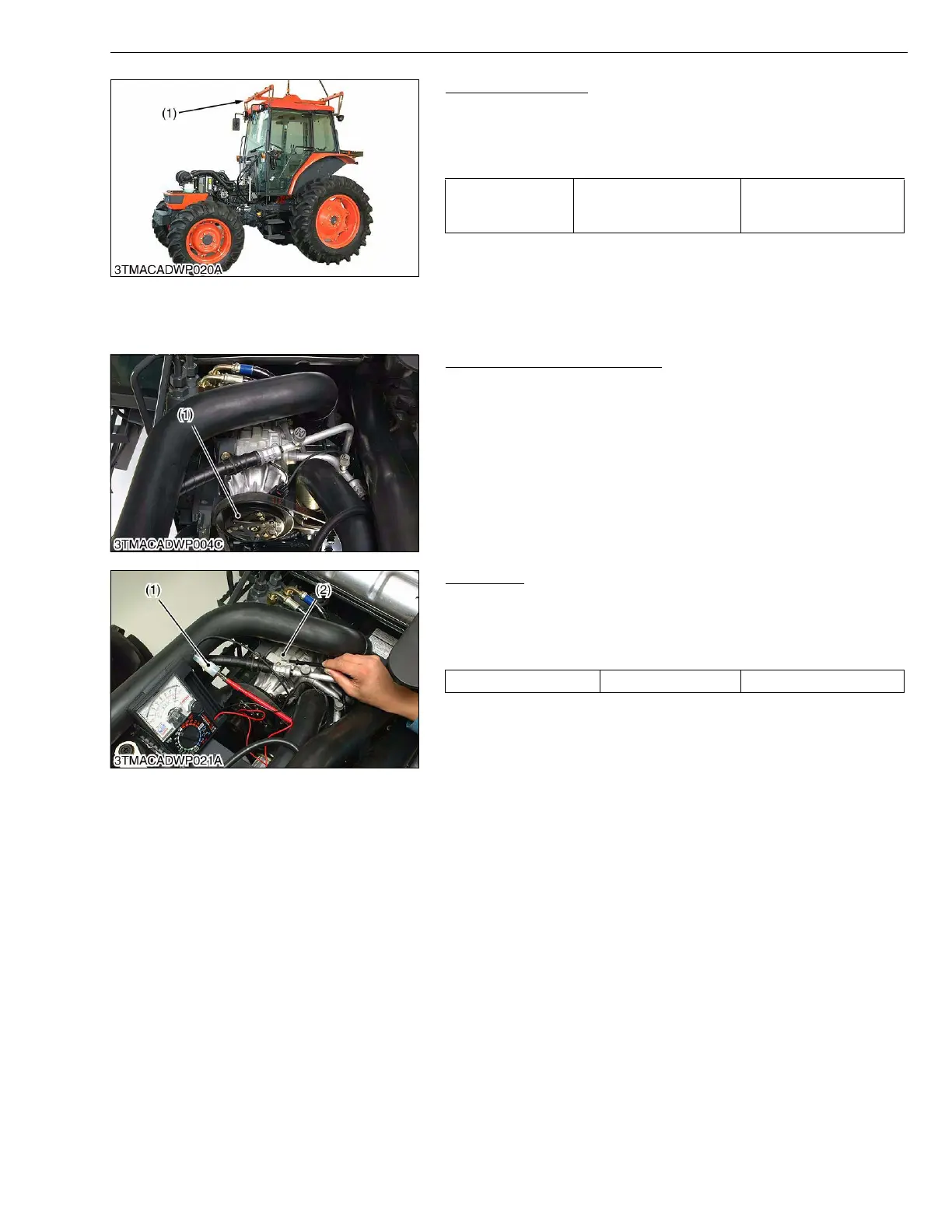 (1)

3TMACADWP020A

(1)

3TMACADWP004C

(1)

(2)

3TMACADWP021A