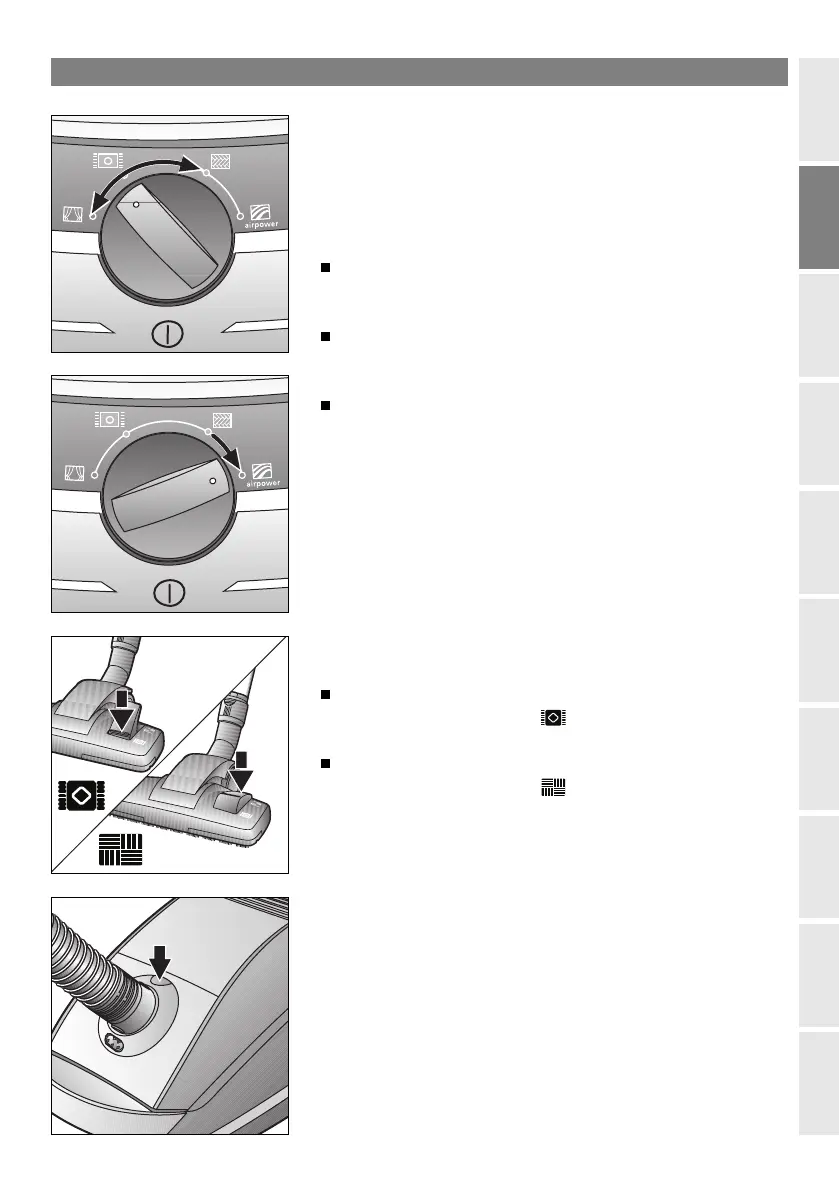 airpower

airpower