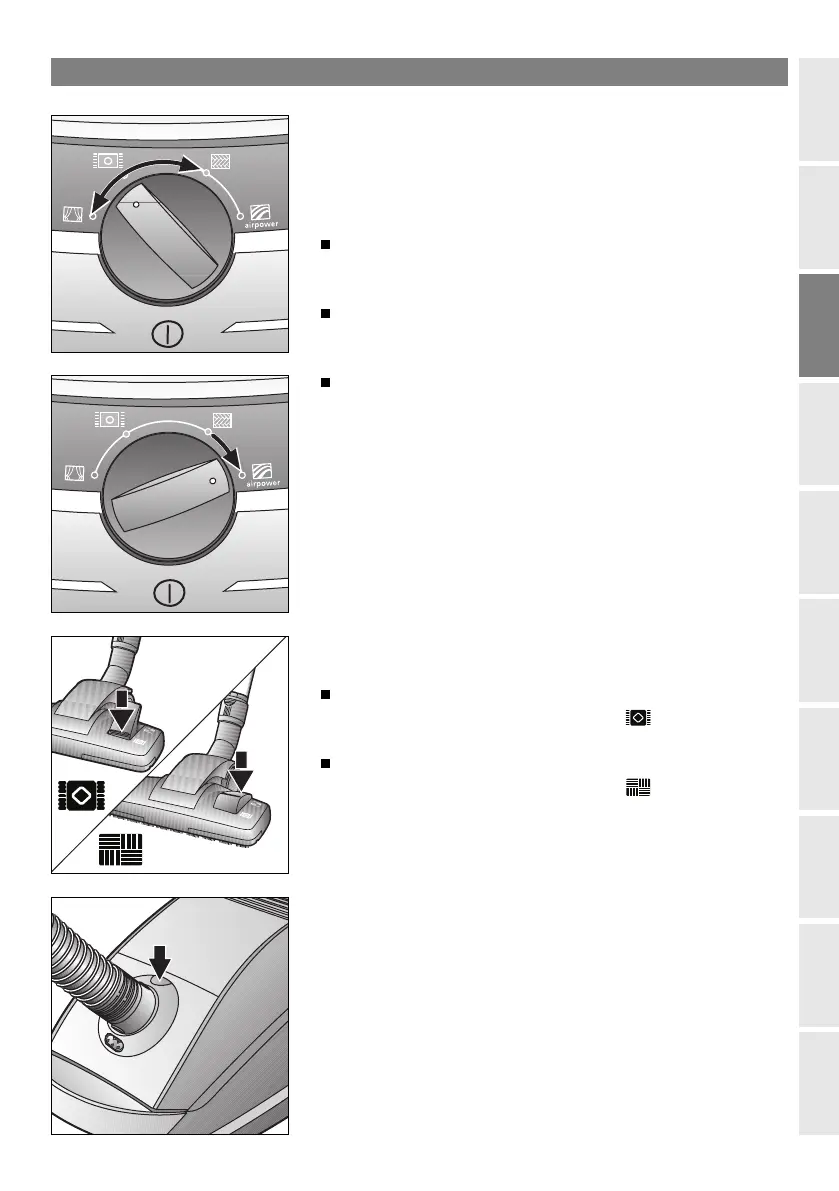 airpower

airpower