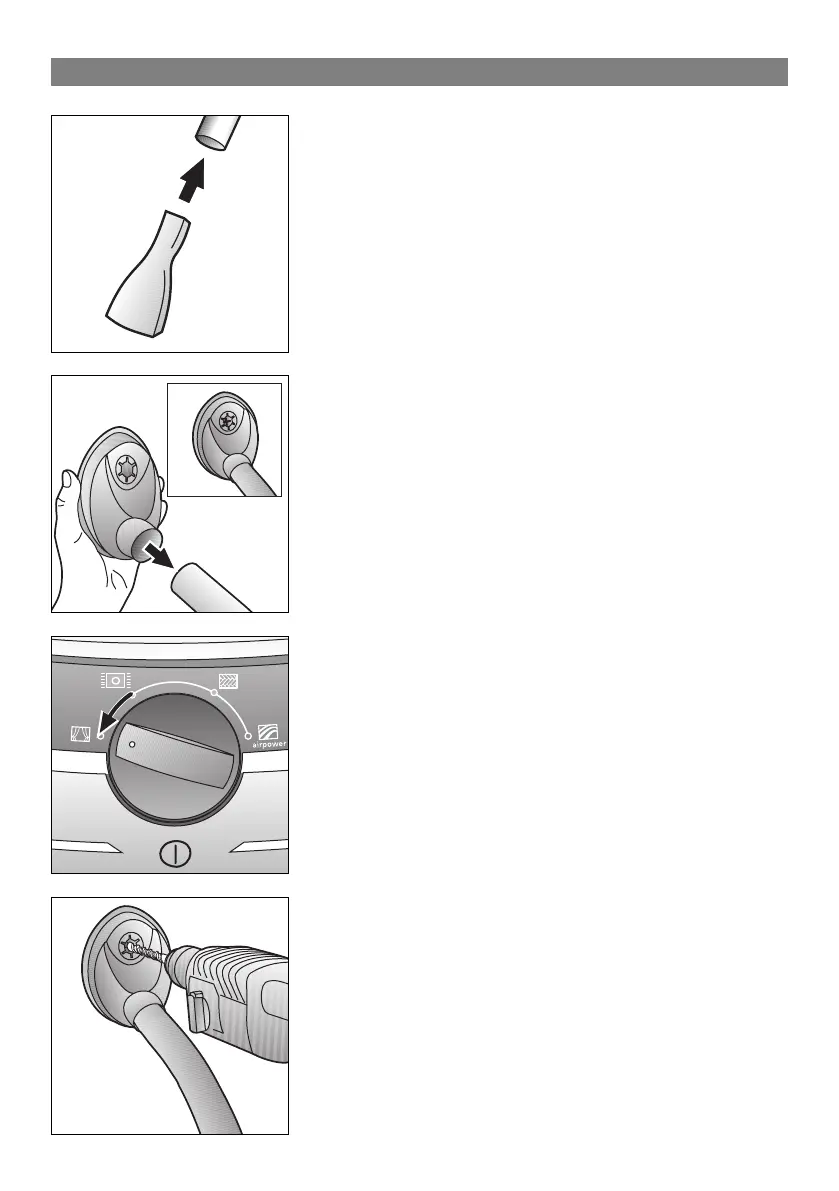 airpower