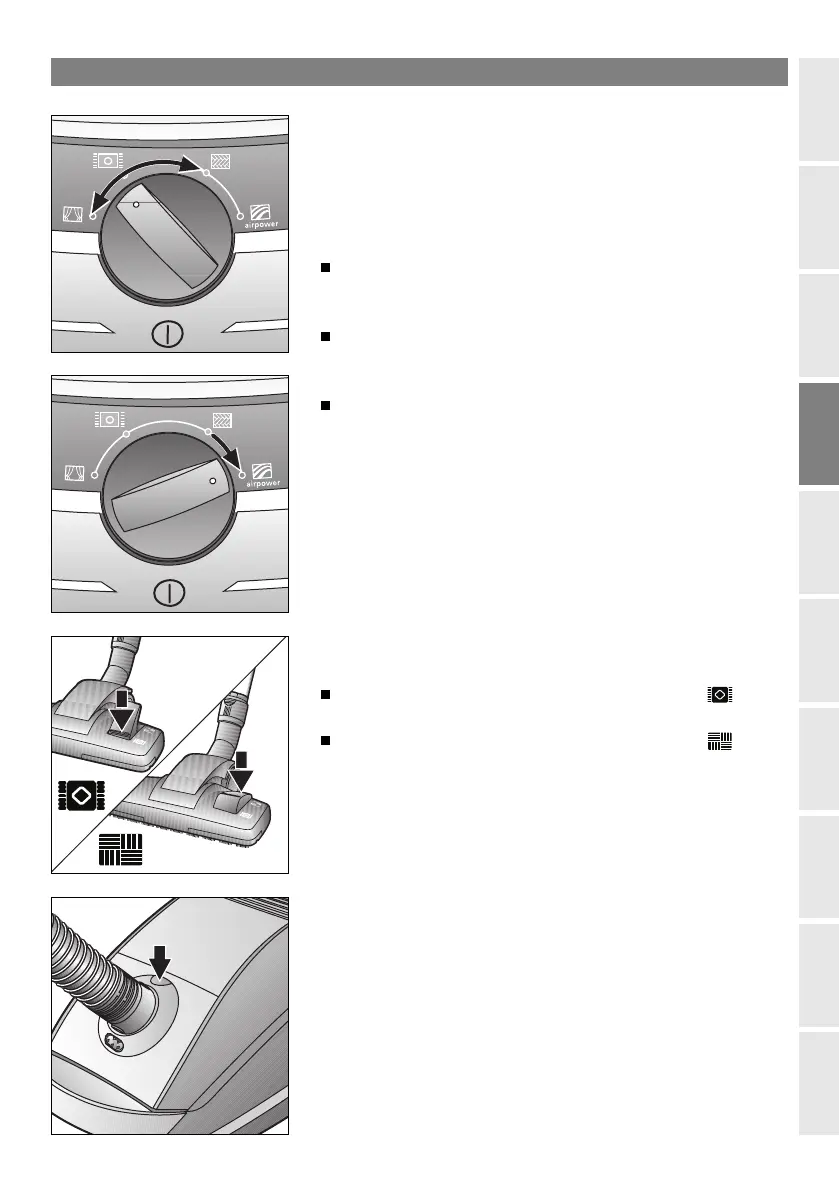 airpower

airpower