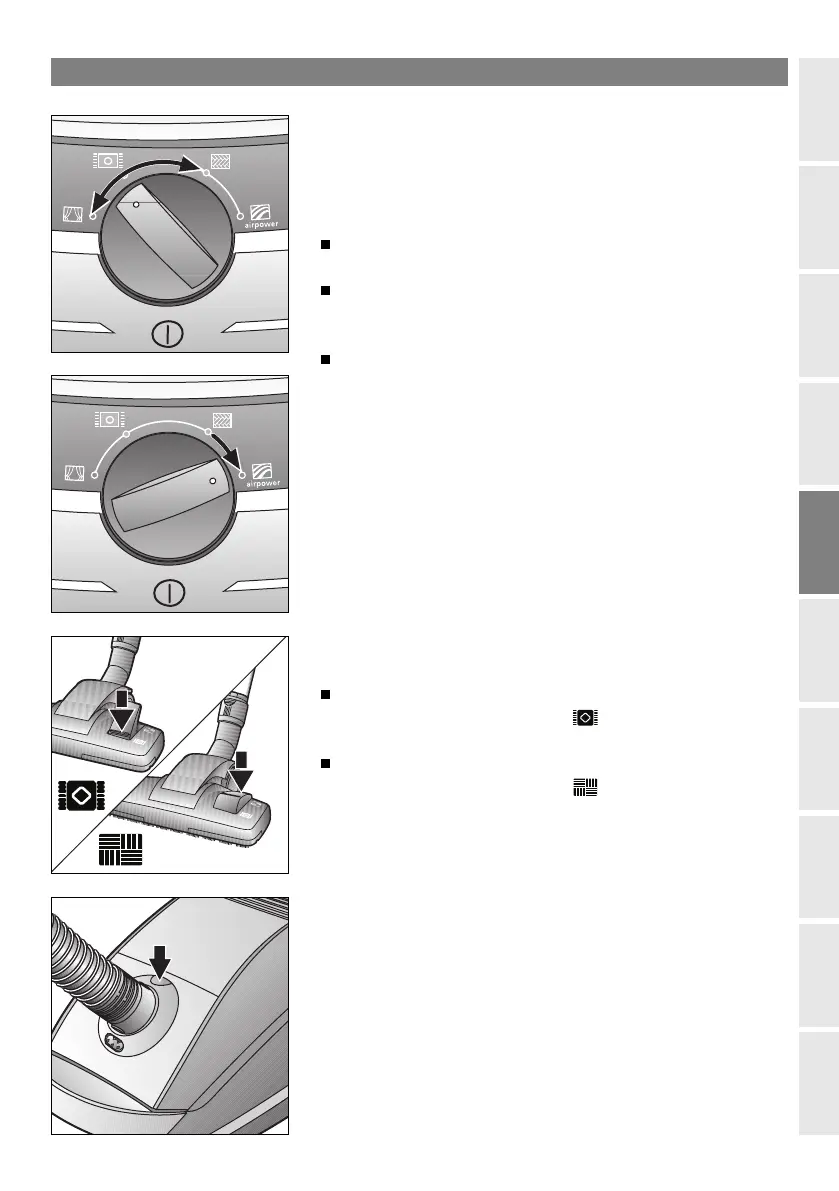 airpower

airpower