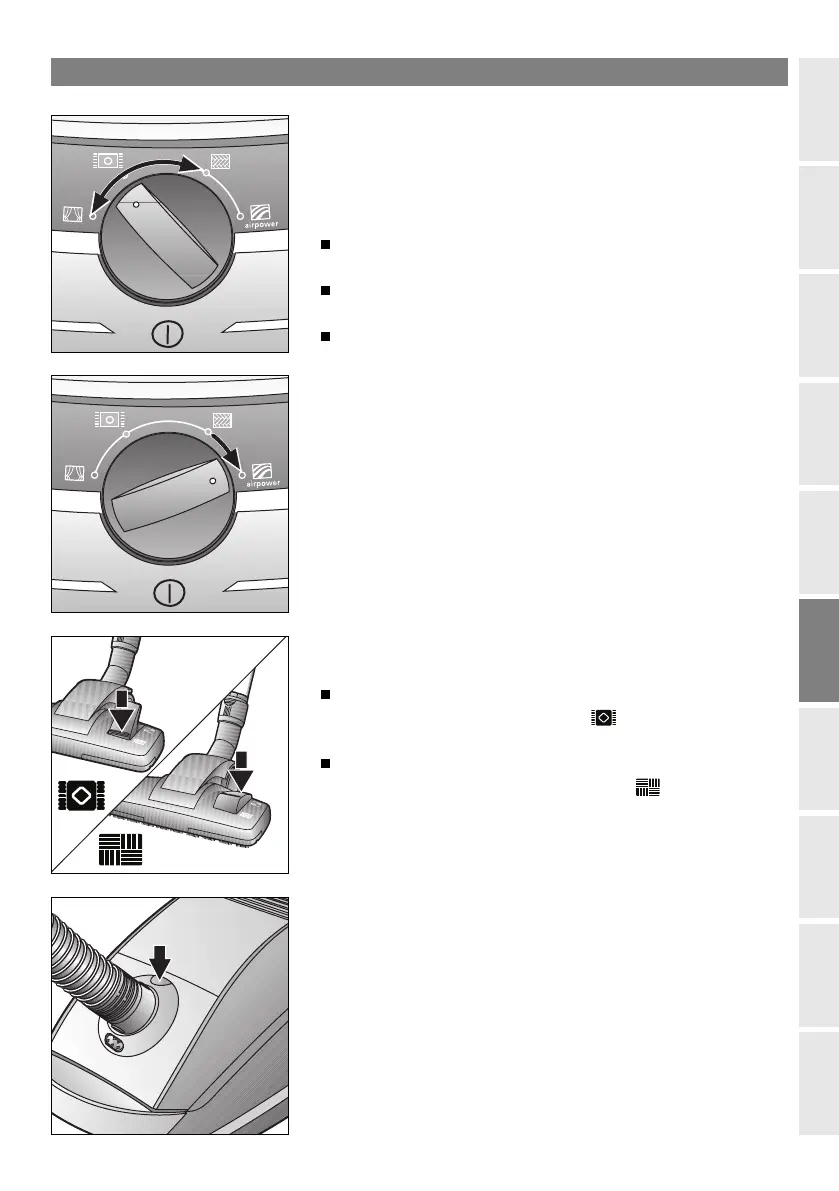 airpower

airpower