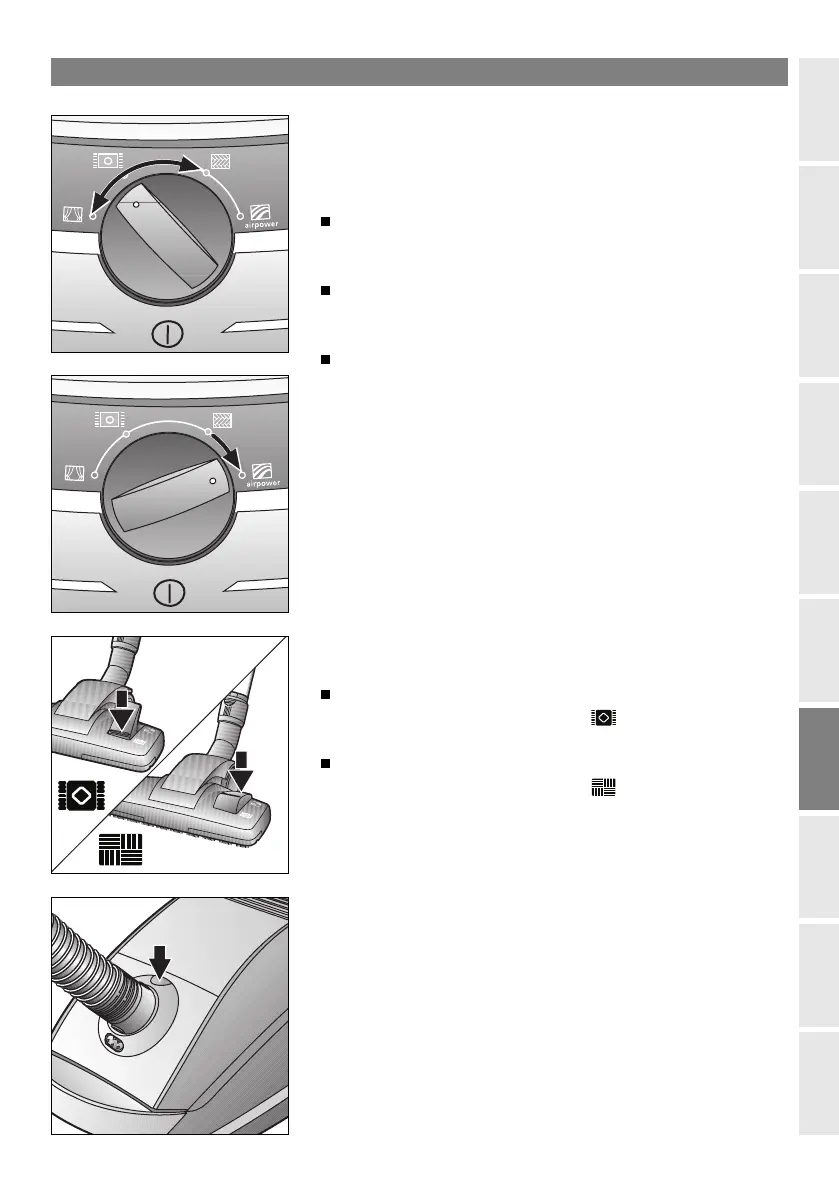 airpower

airpower