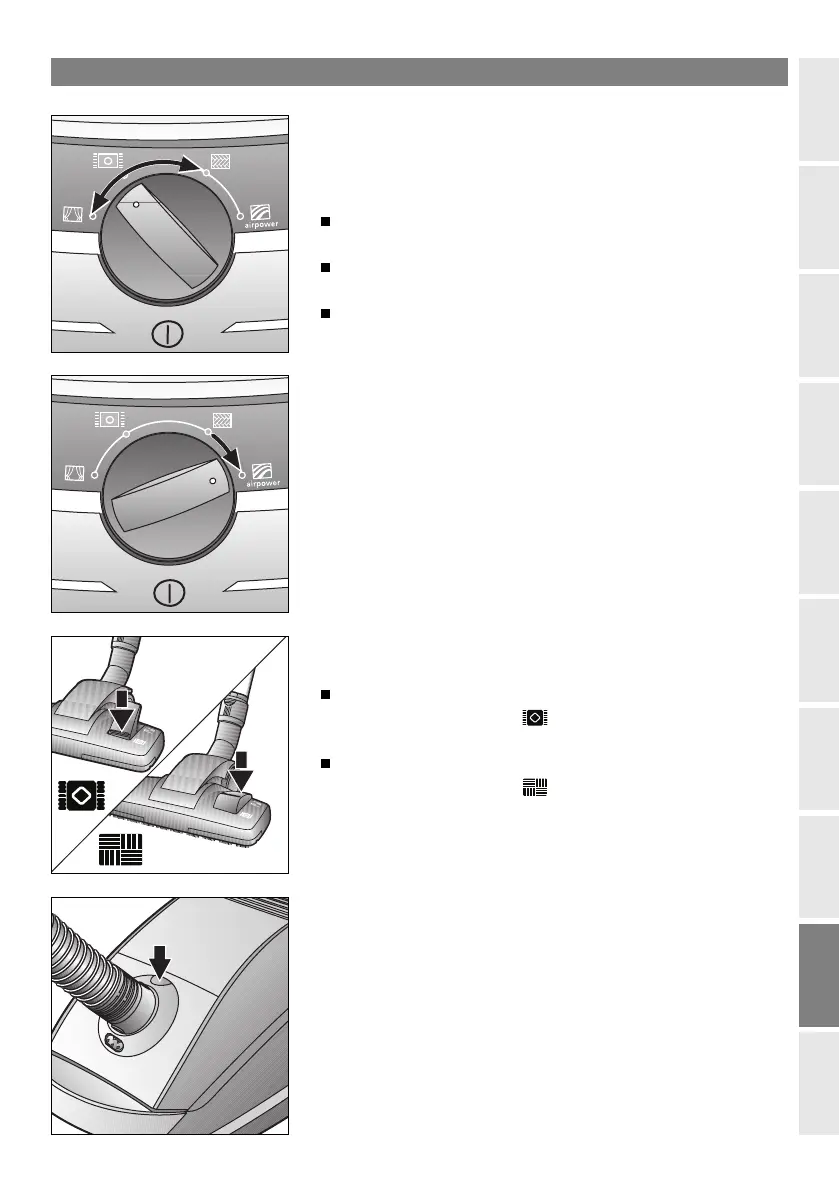 airpower

airpower