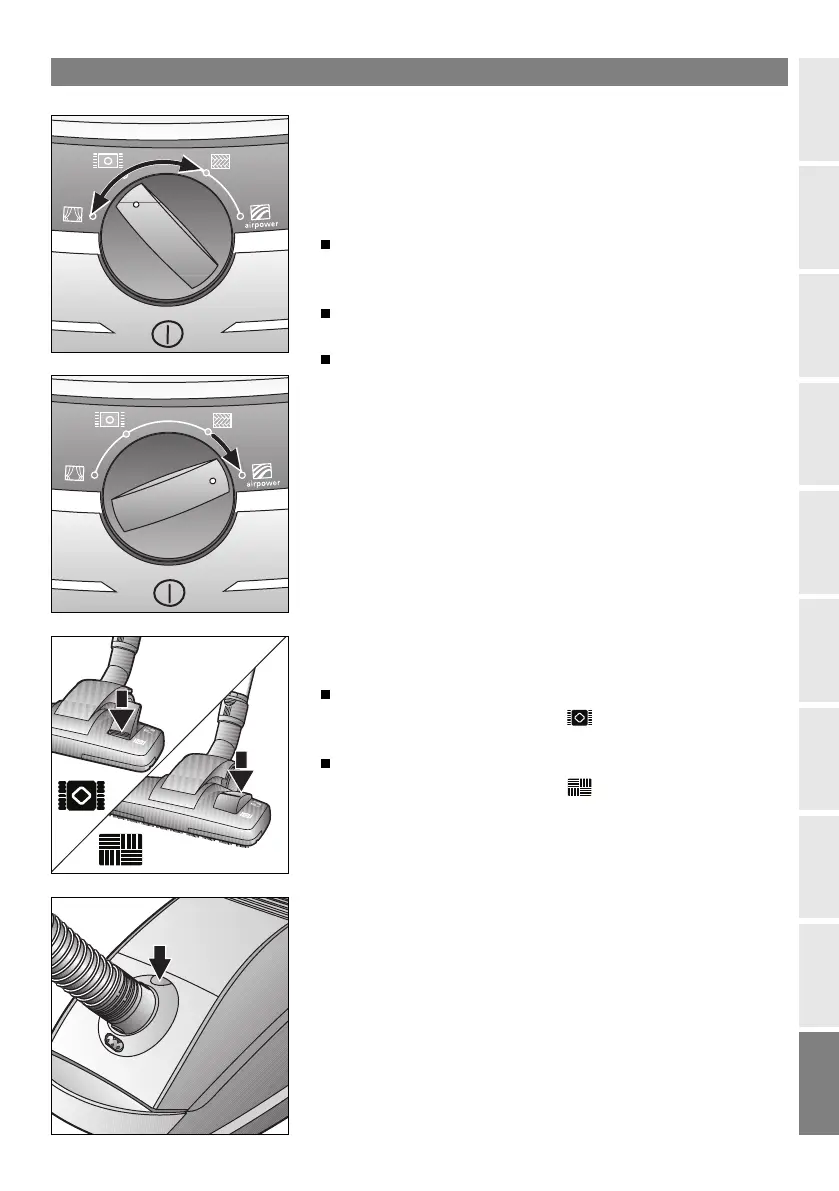 airpower

airpower