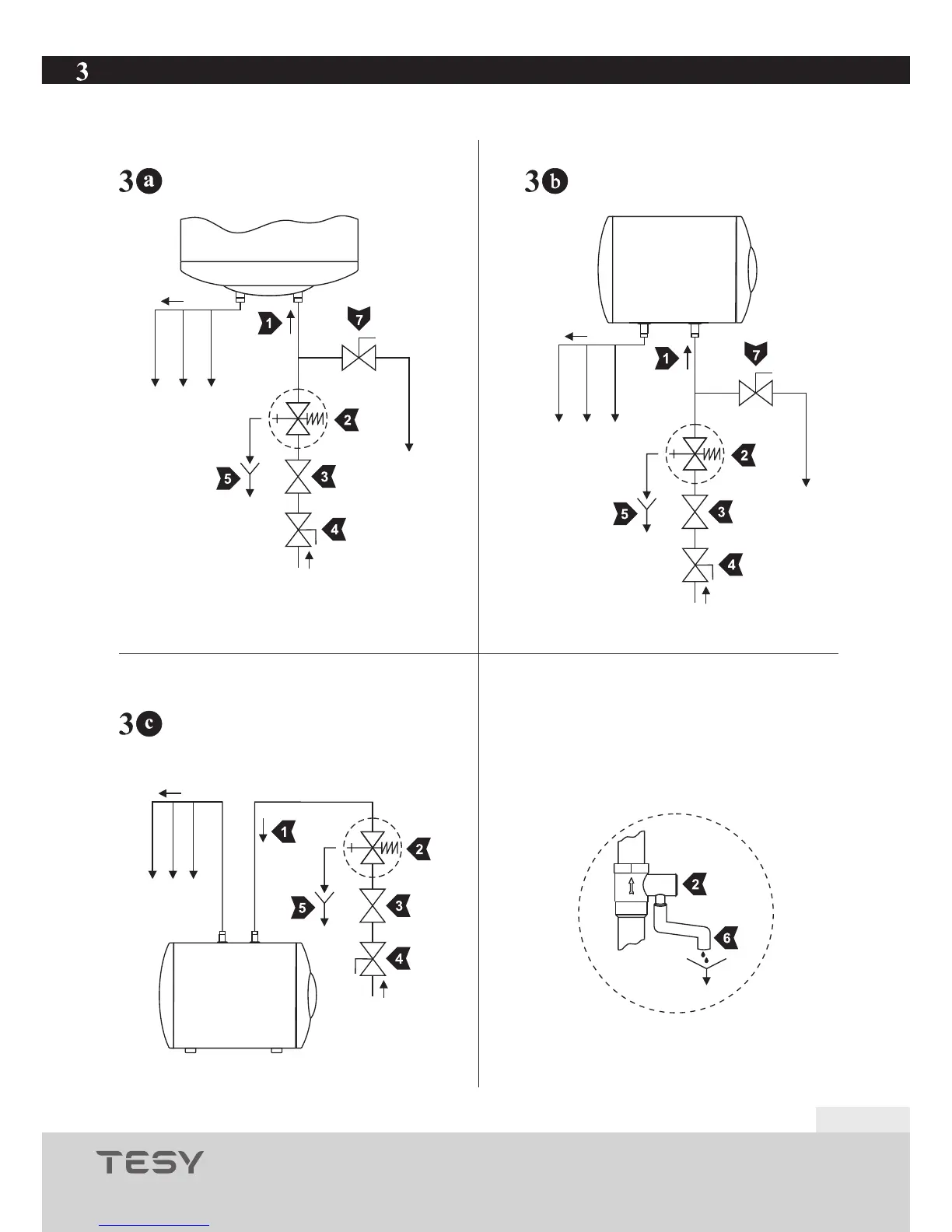 3

3a

1
7
2
5
3
4

3b

1
7
2
5
3
4

3c

1
2
5
3
4

2
6

TESY