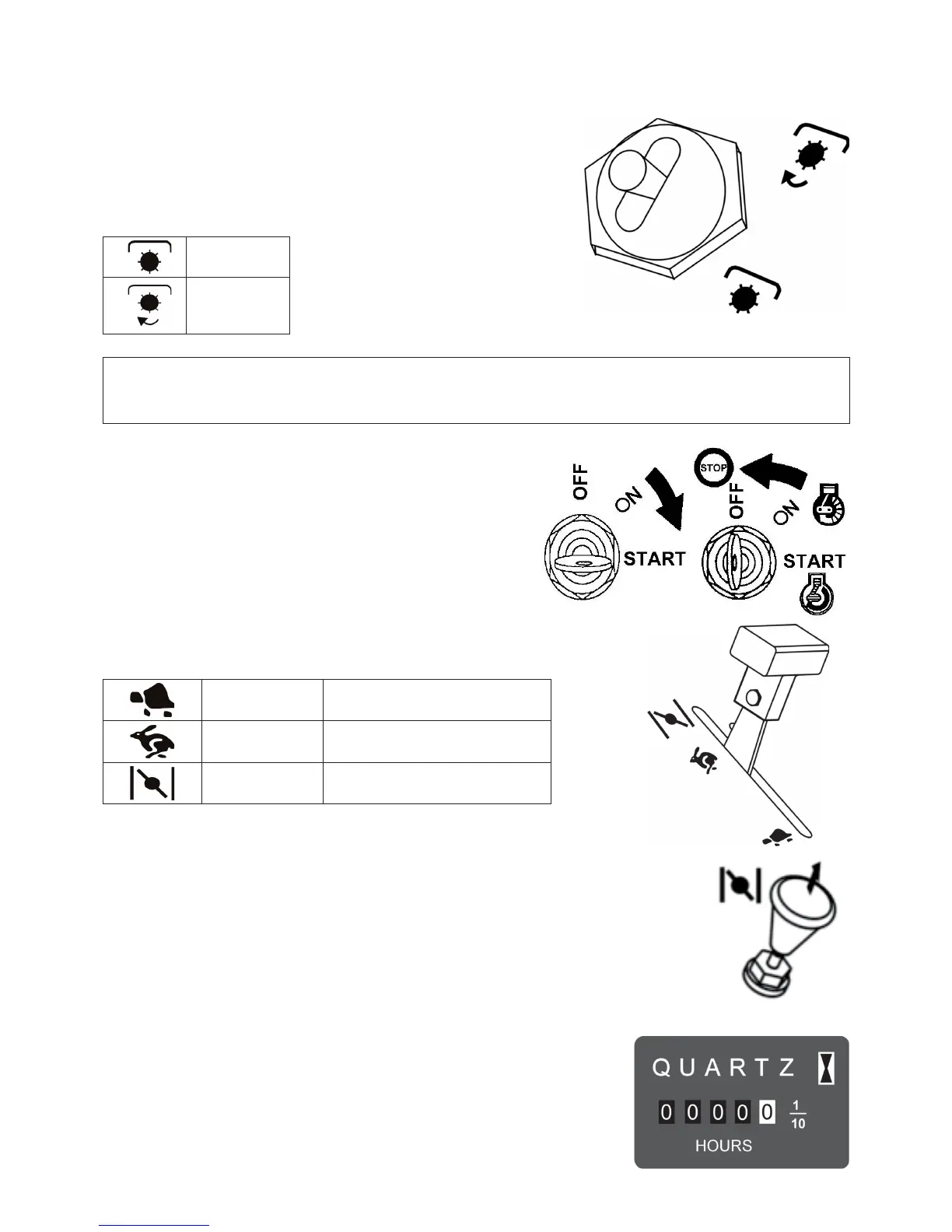 OFF

ON

START

STOP

OFF

ON

START

QUARTZ

0 0 0 0 0 $\frac{1}{10}$

HOURS