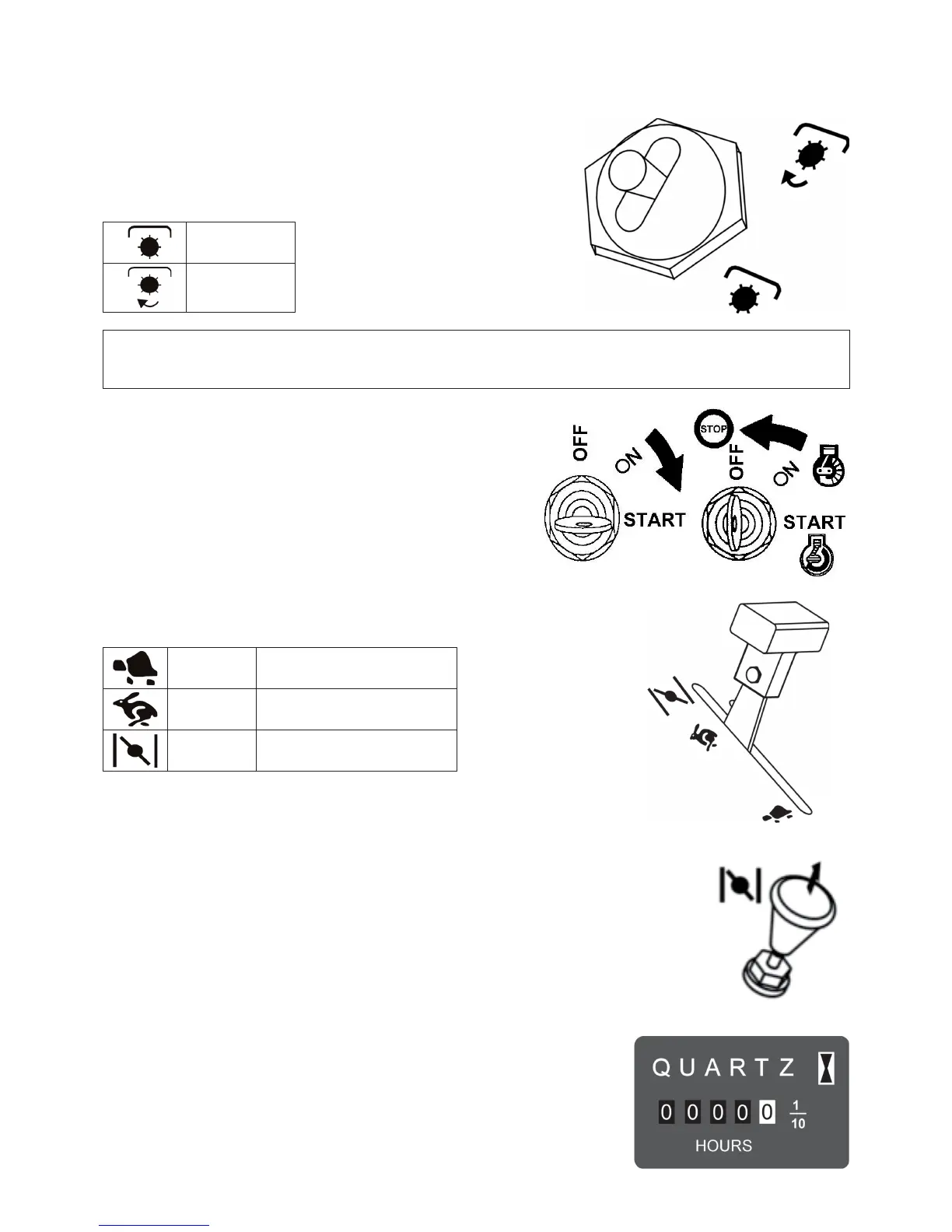 OFF

ON

START

STOP

OFF

ON

START

QUARTZ

0 0 0 0 0 $\frac{1}{10}$

HOURS