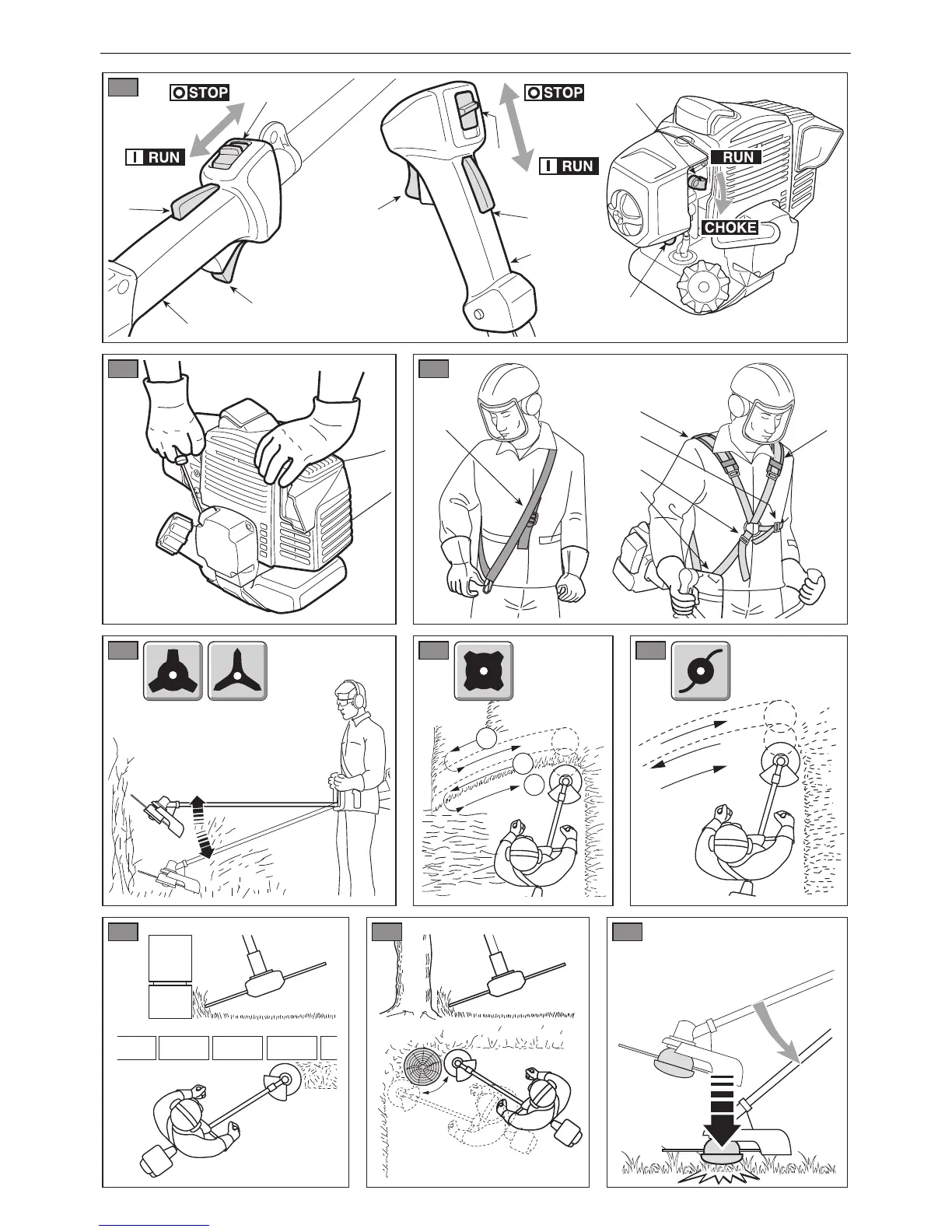 STOP

RUN

STOP

RUN

RUN

CHOKE