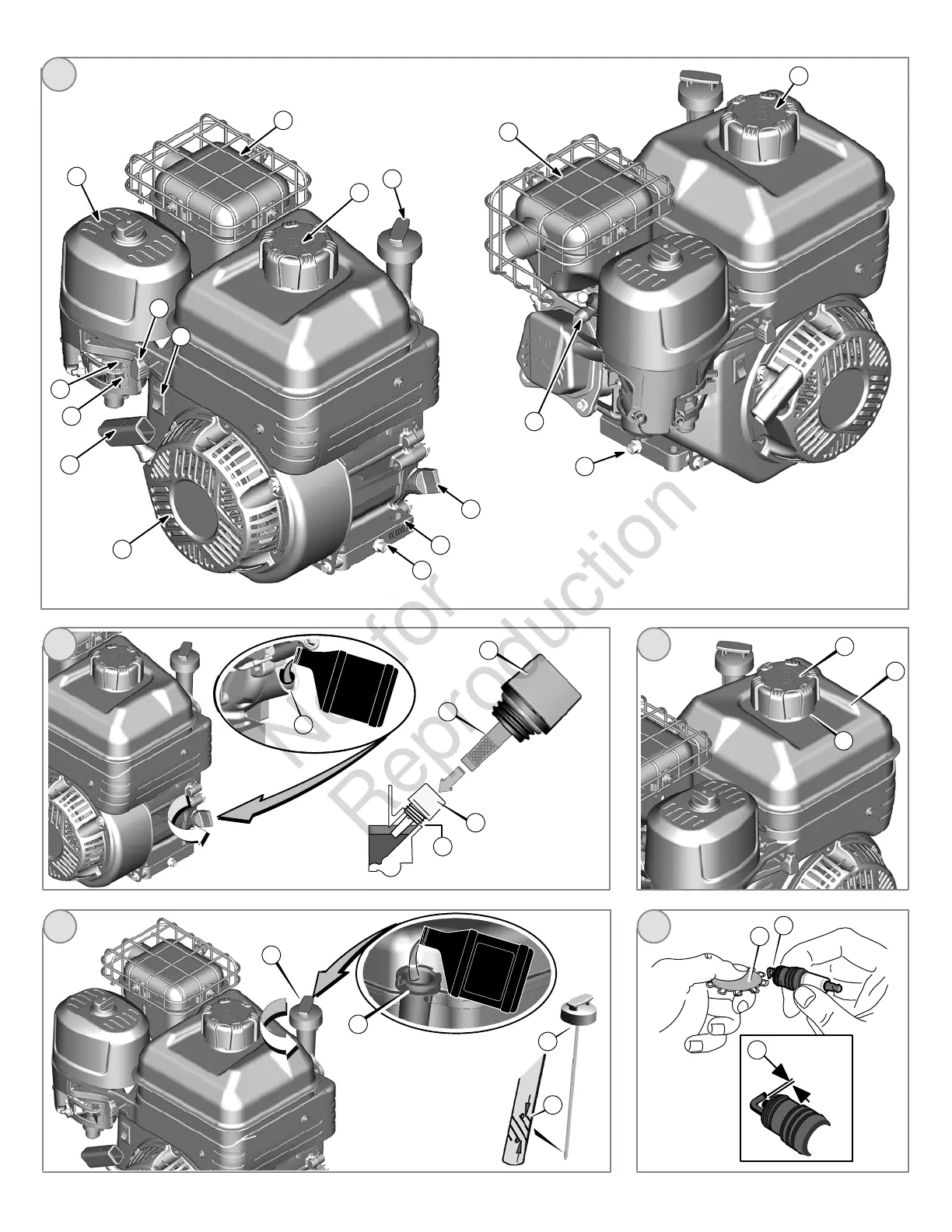 Not for Reproduction