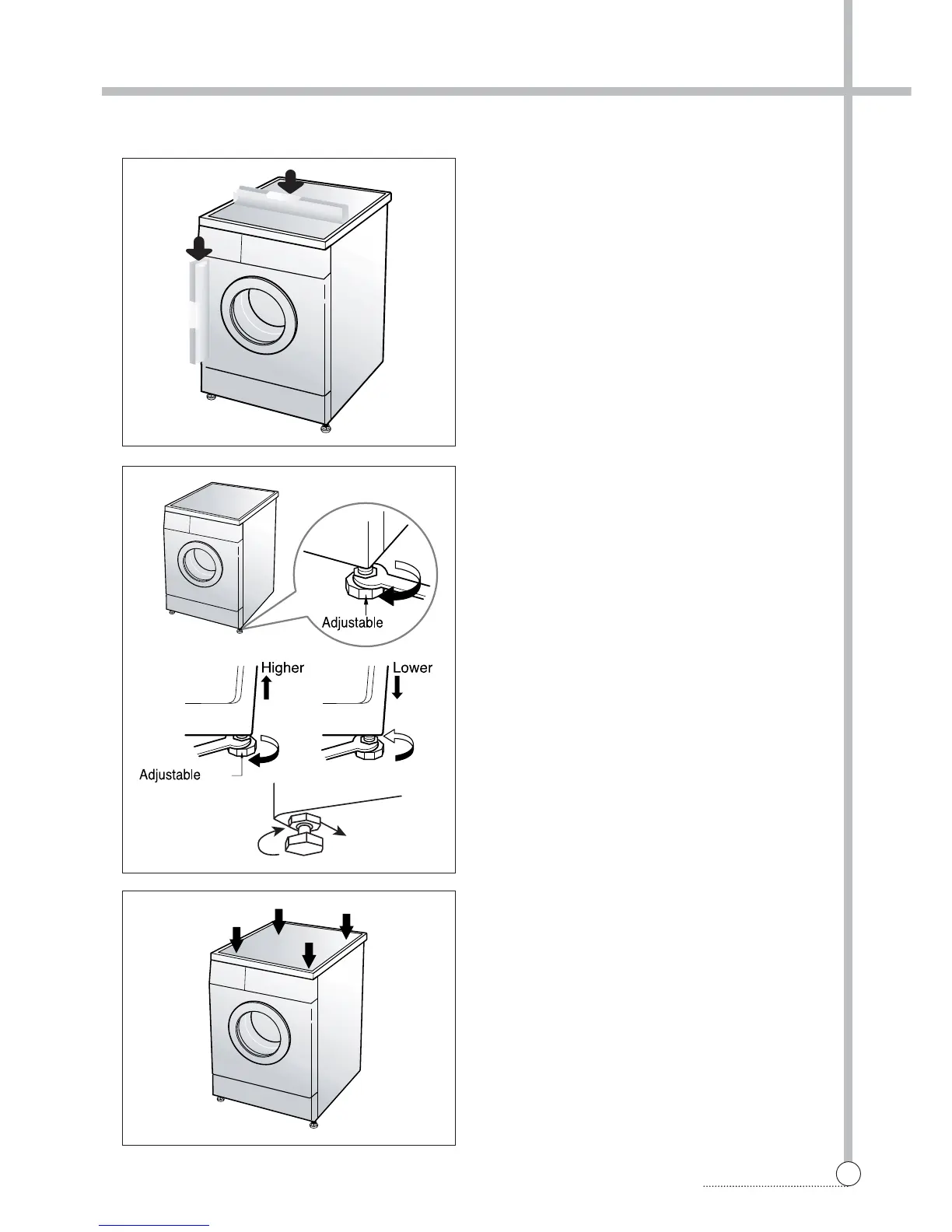 Adjustable

Higher

Lower

Adjustable