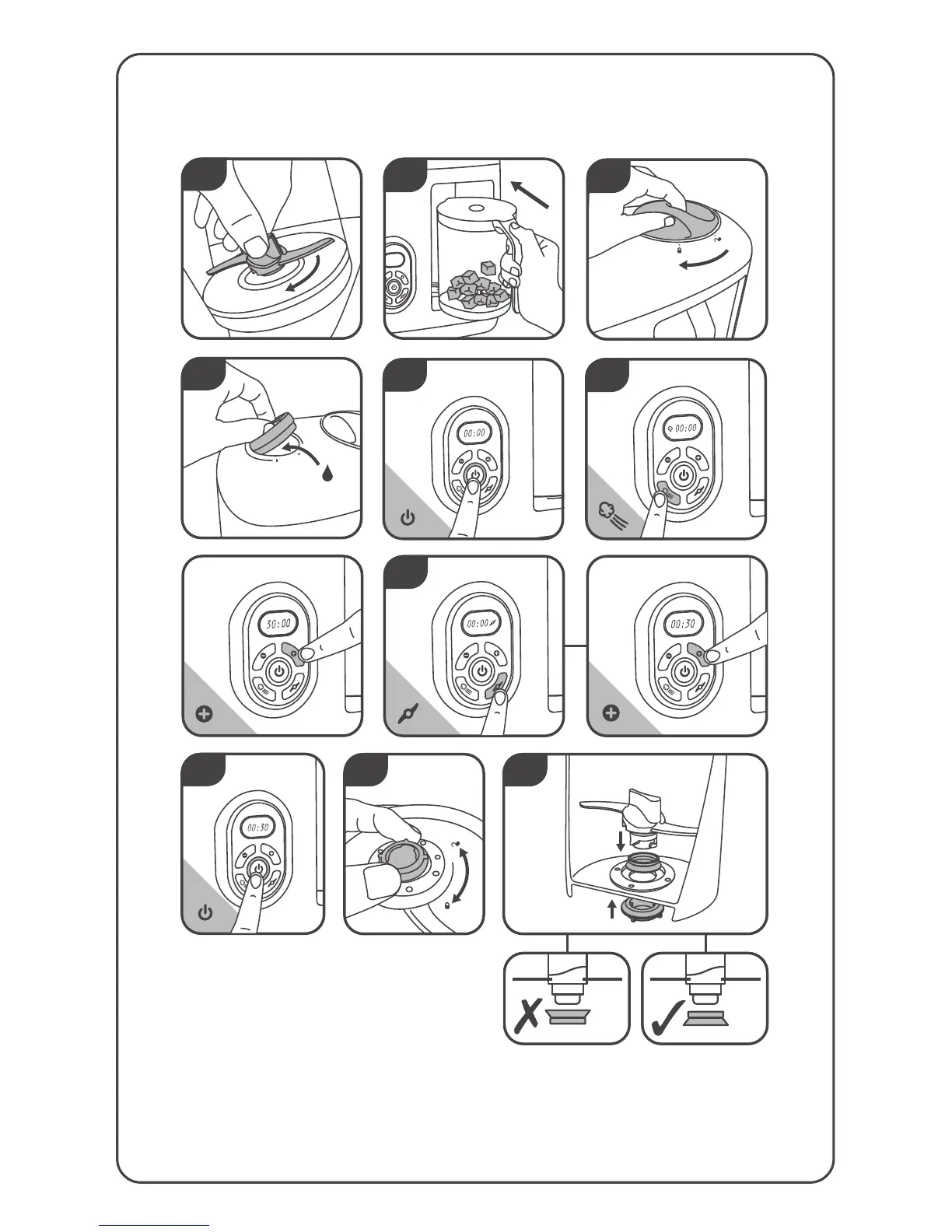 00:00

00:00

30:00

00:00

00:30

00:30