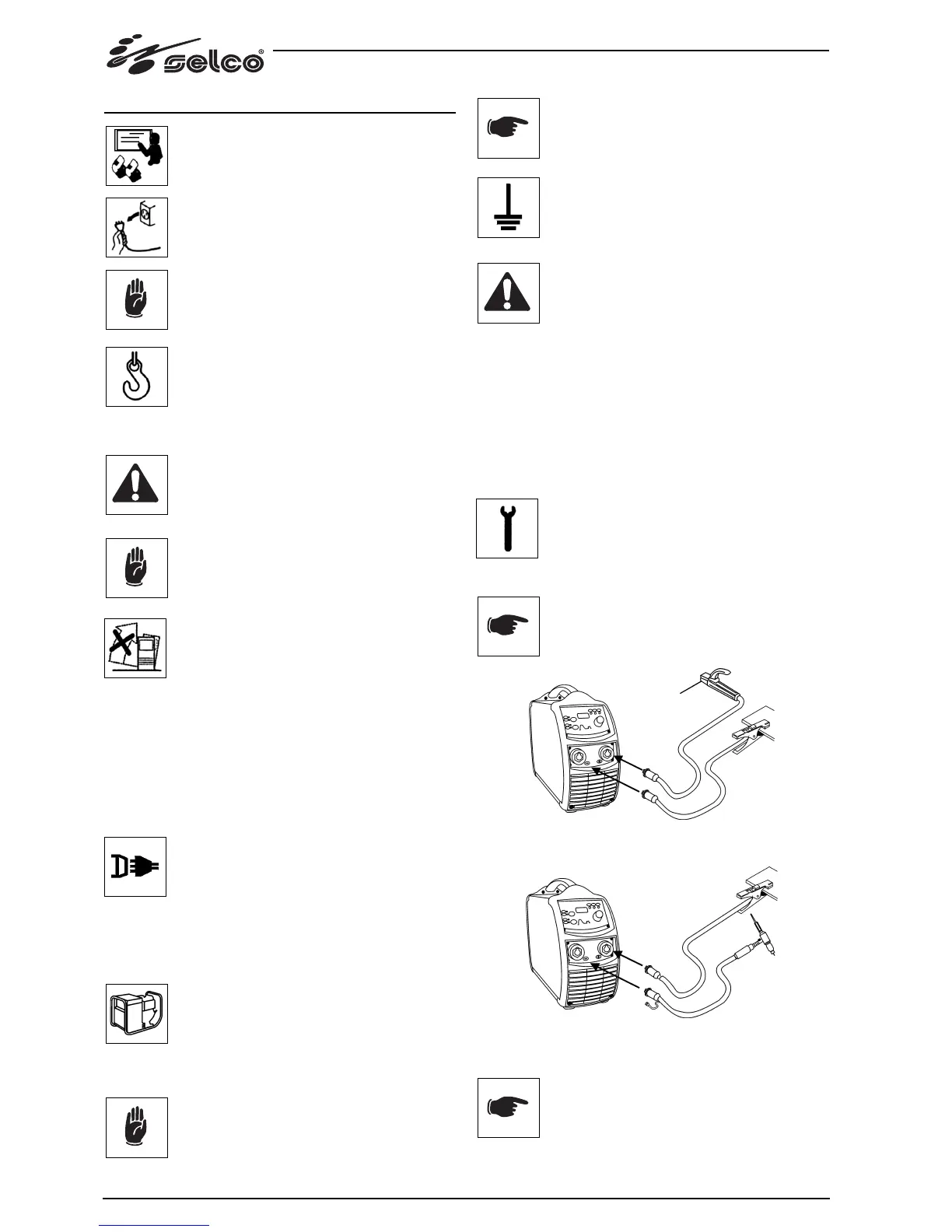 selco®