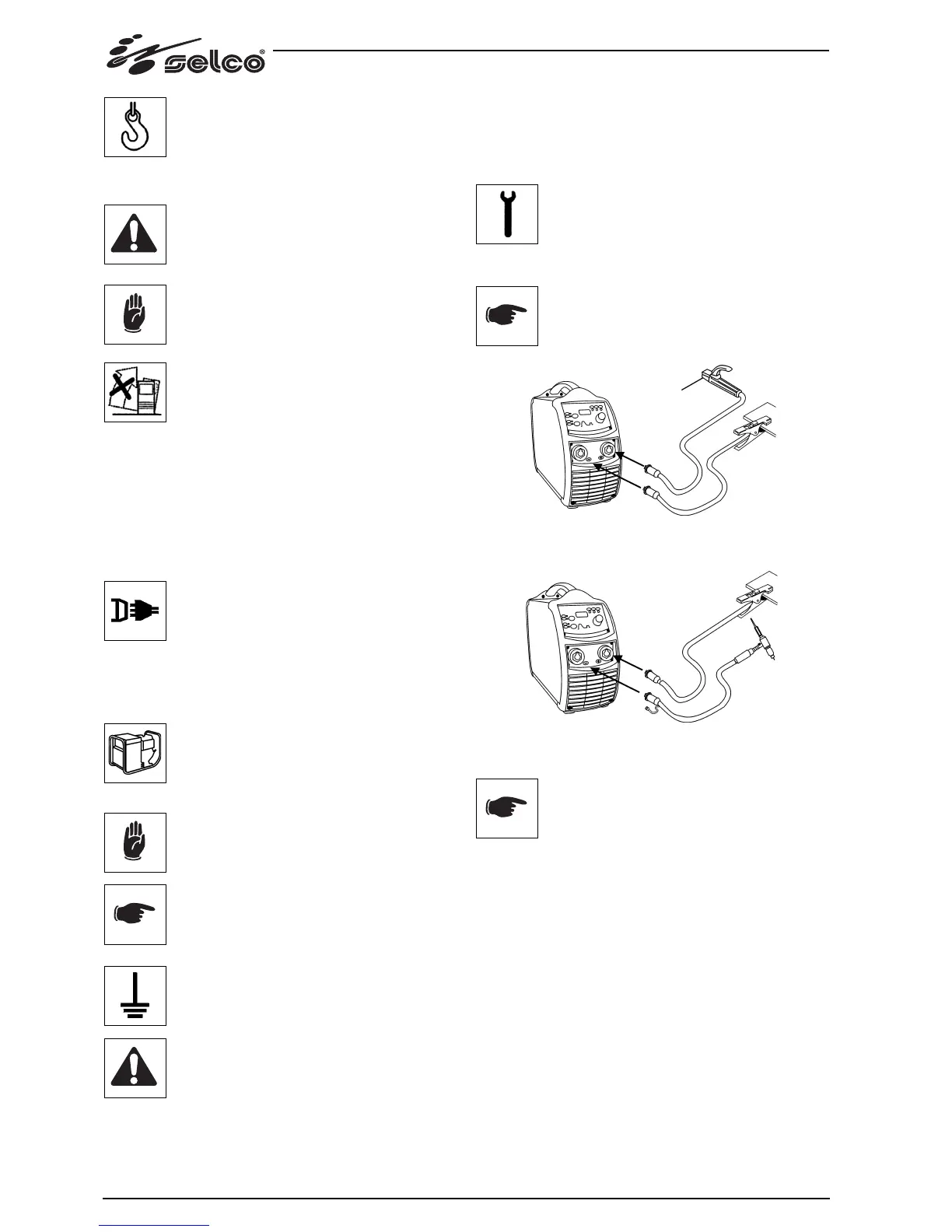 selco®