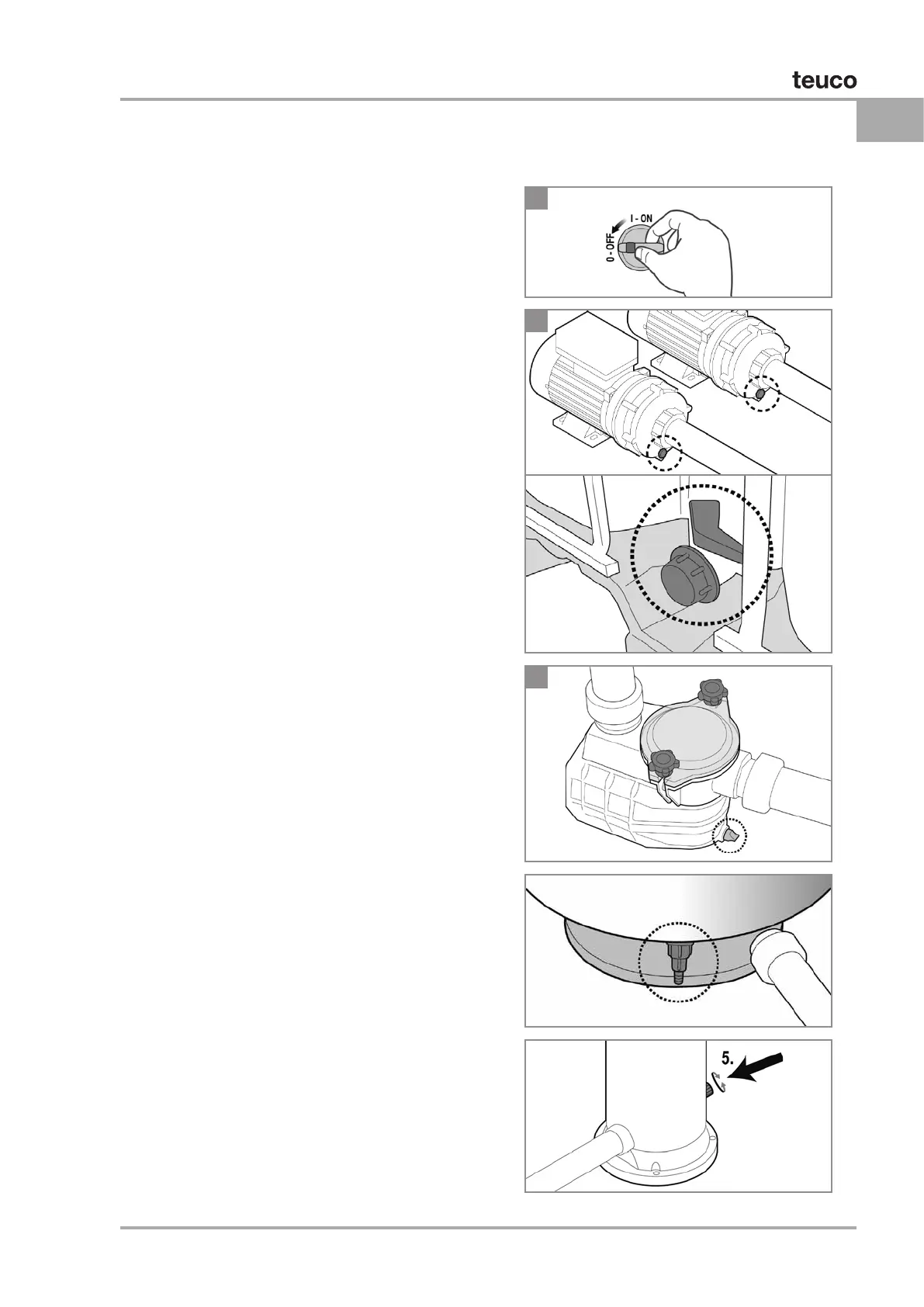 teuco

I - ON
0 - OFF

5.