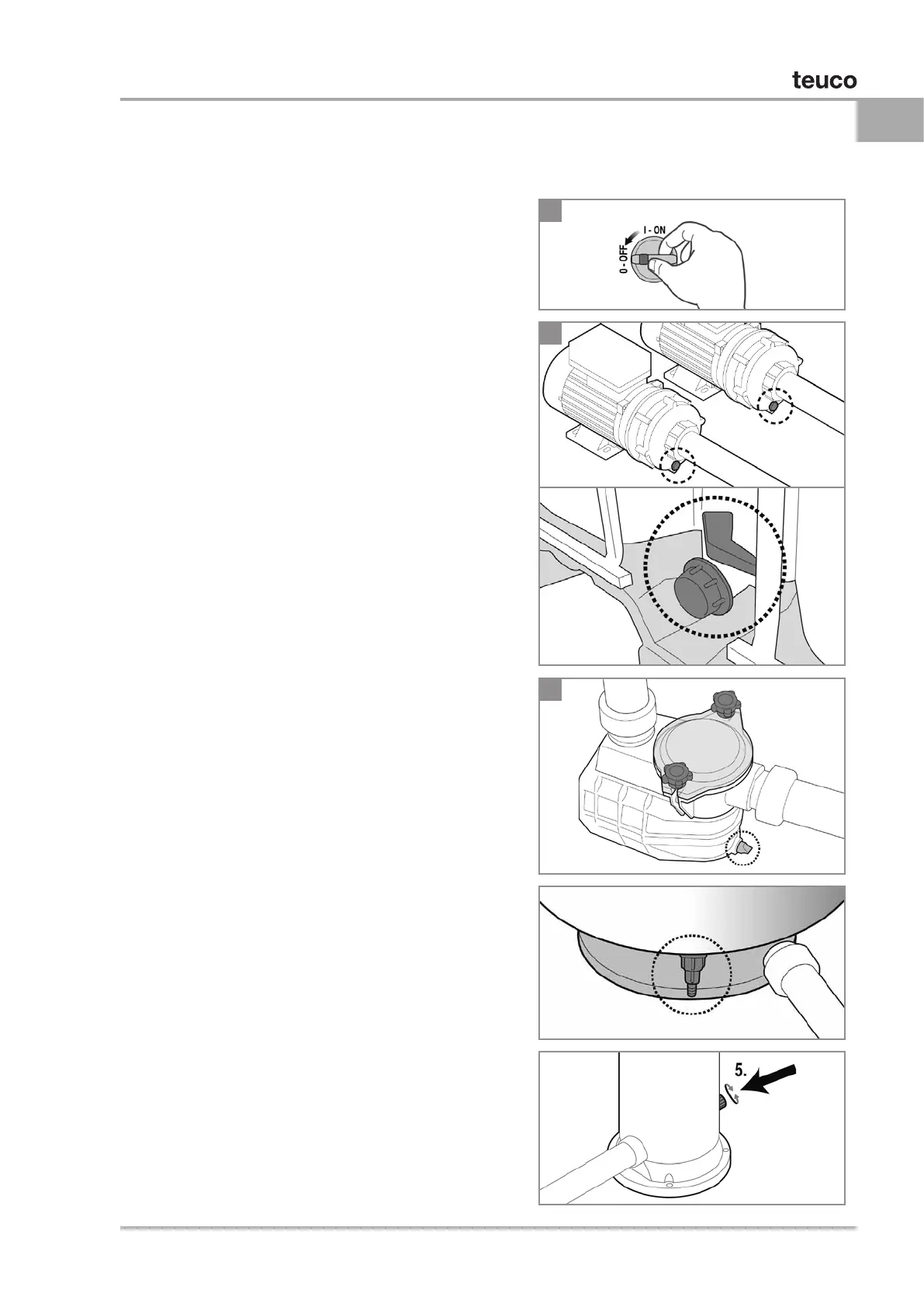 teuco

I - ON
0 - OFF

5.