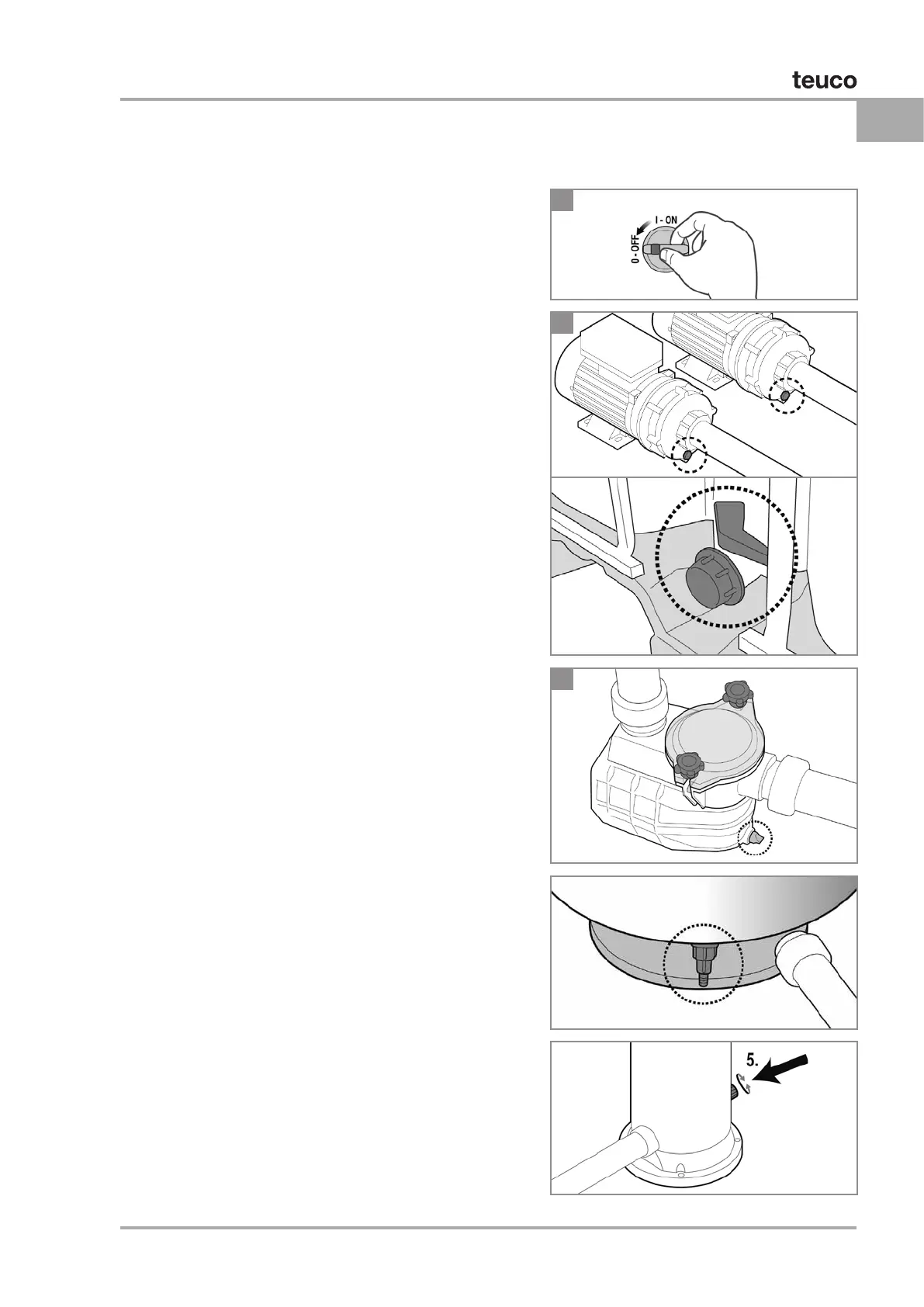 teuco

I - ON
0 - OFF

5.