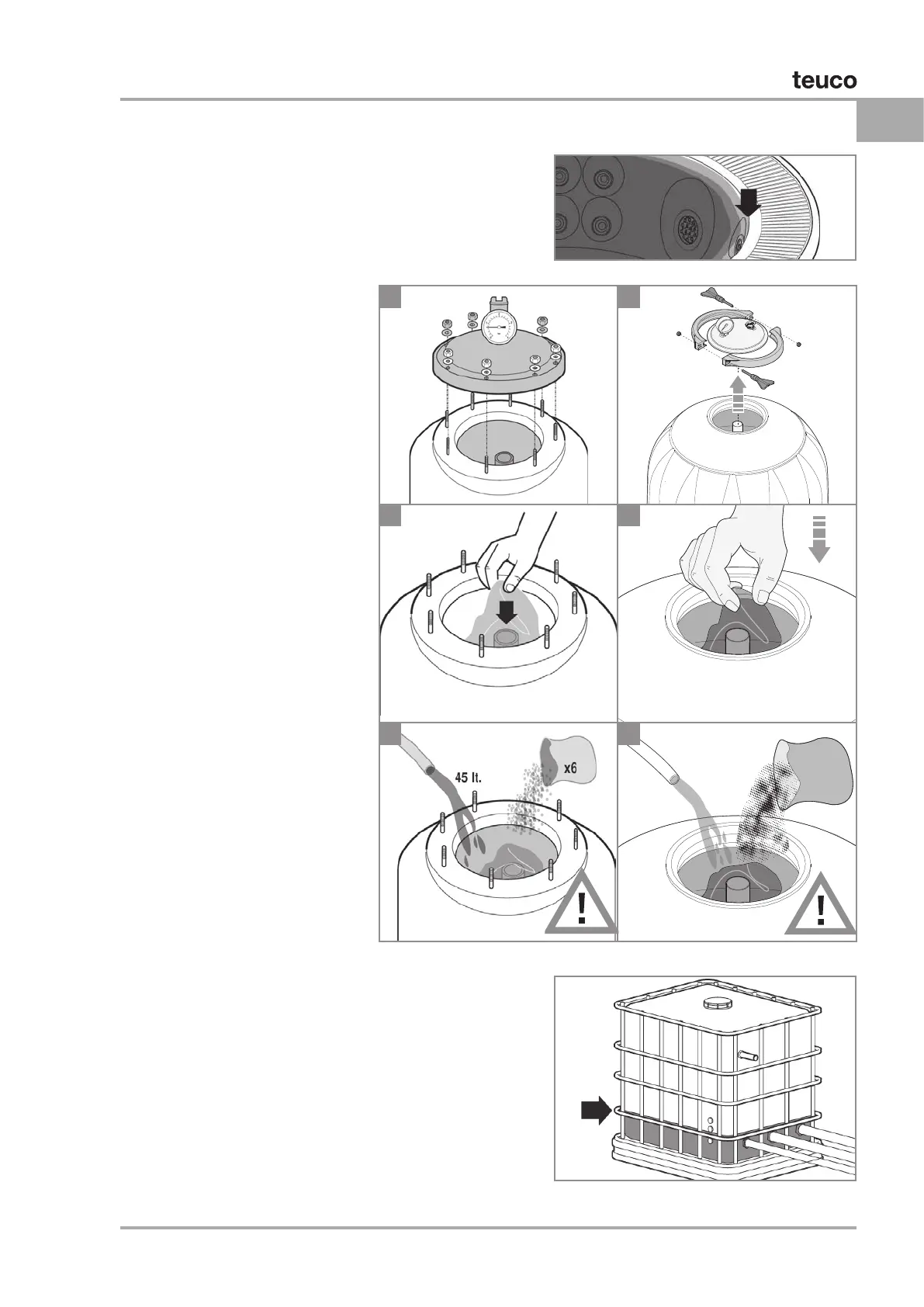 teuco

45 lt.

x6

!

!