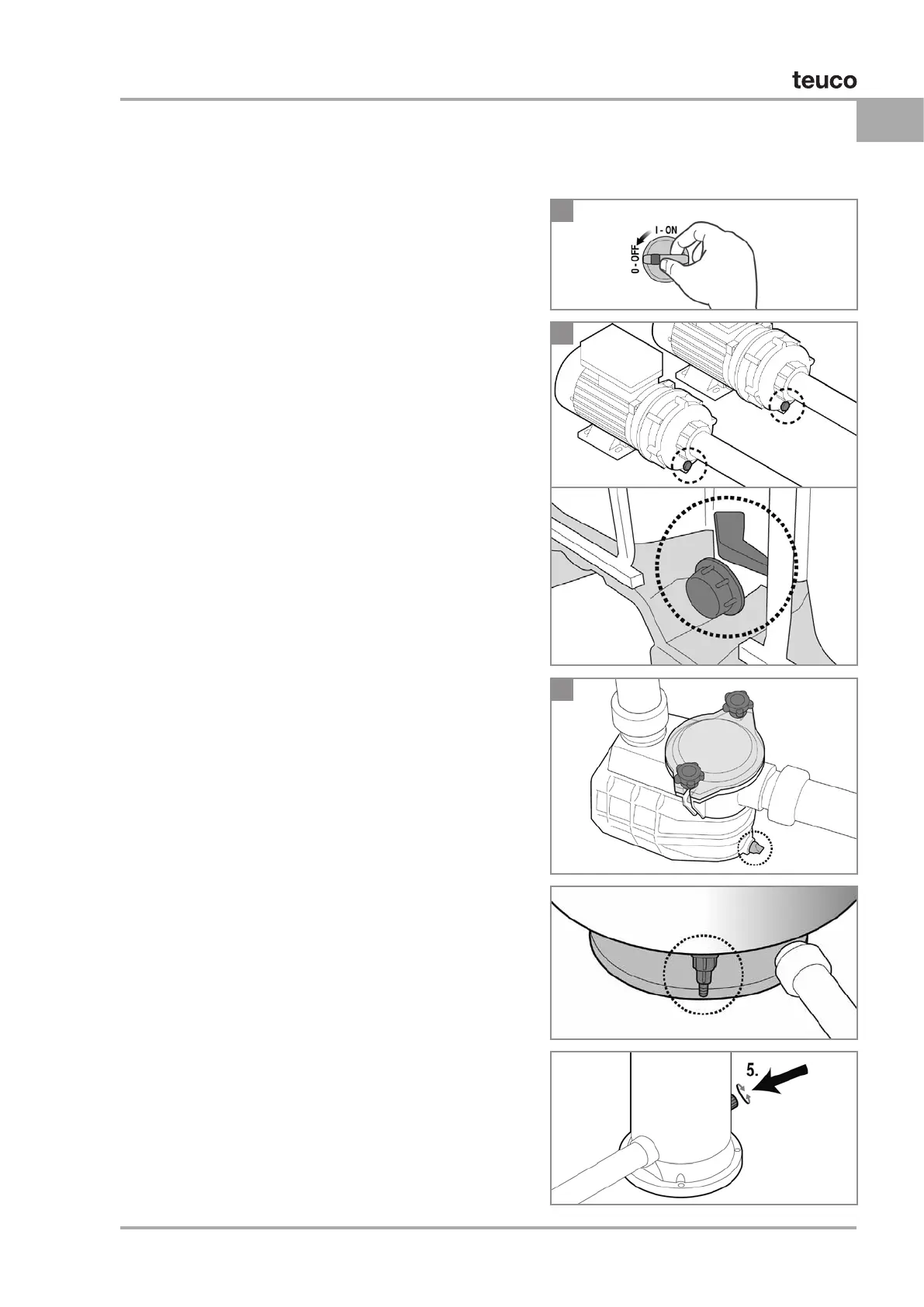 teuco

I - ON
0 - OFF

5.