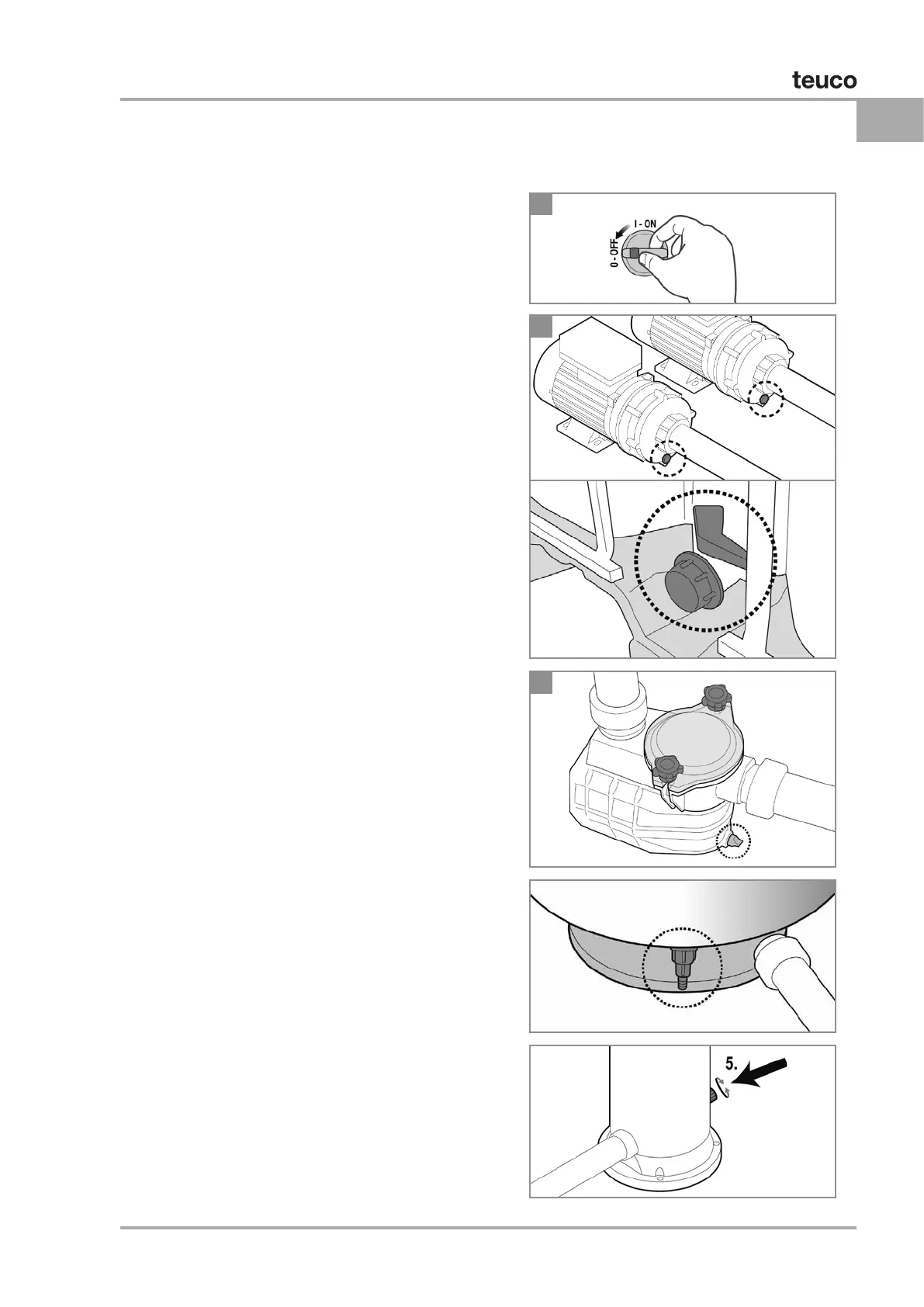 teuco

I - ON
0 - OFF

5.