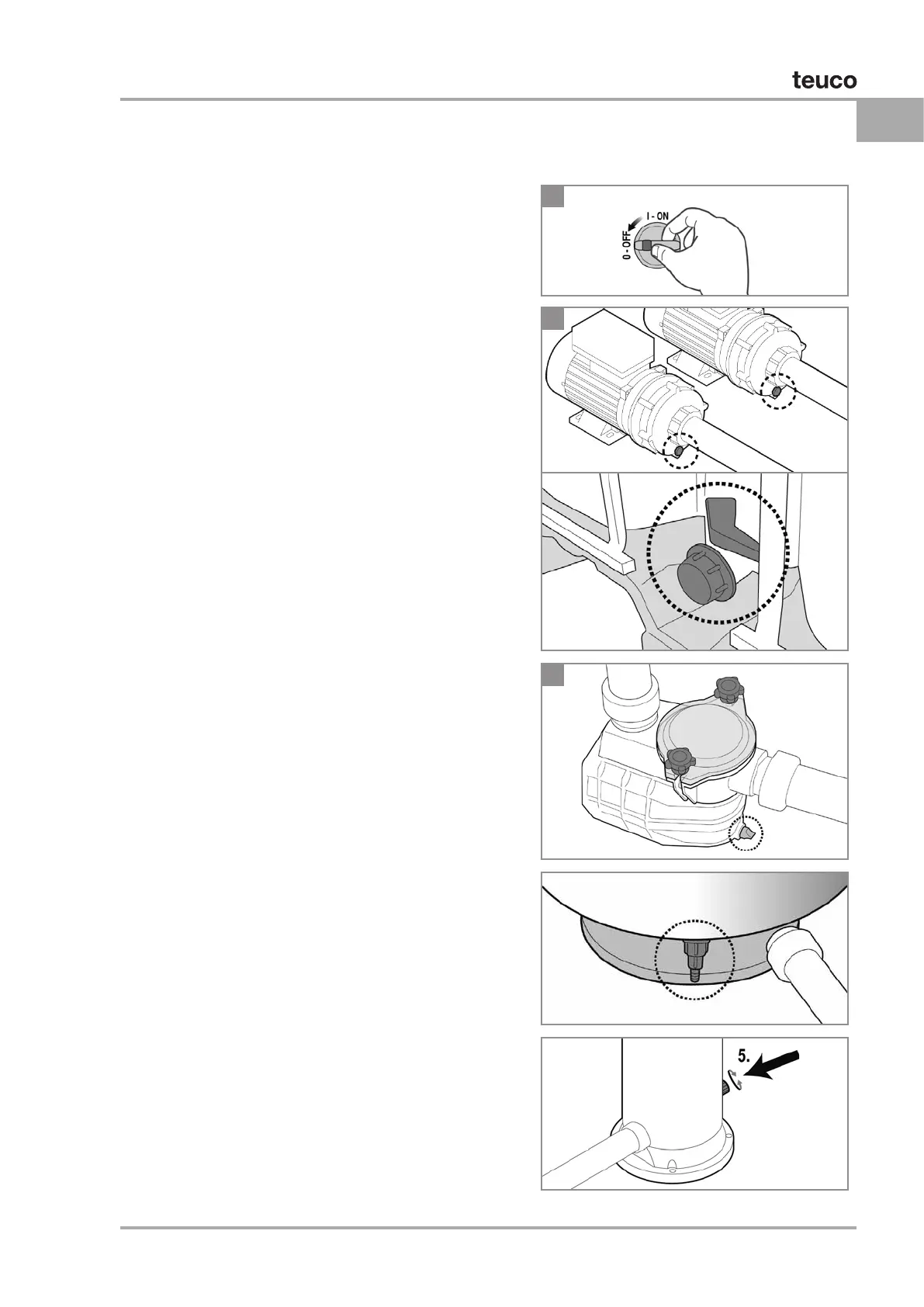 teuco

I - ON
0 - OFF

5.