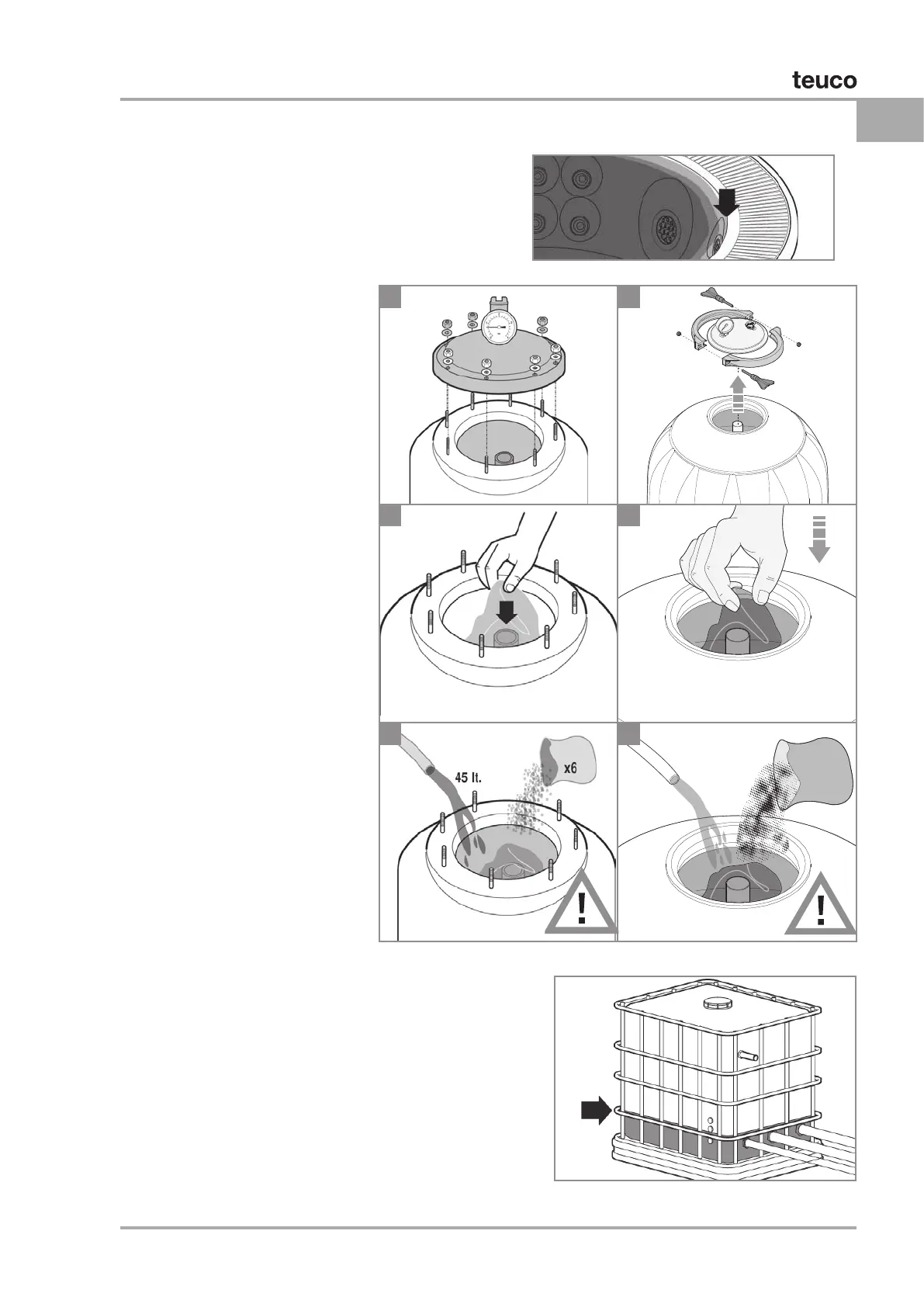 teuco

45 lt.

x6

!

!