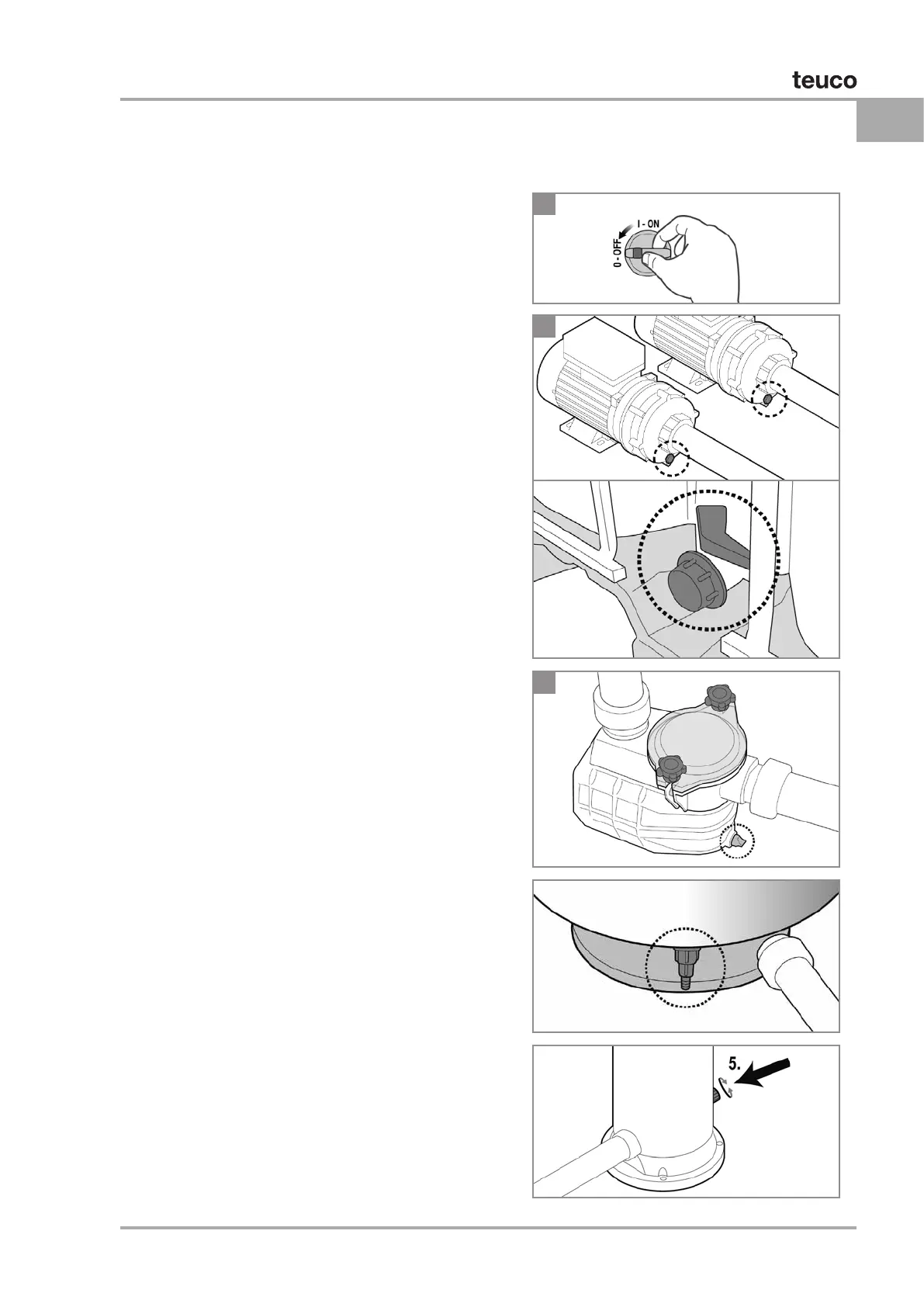 teuco

I - ON
0 - OFF

5.